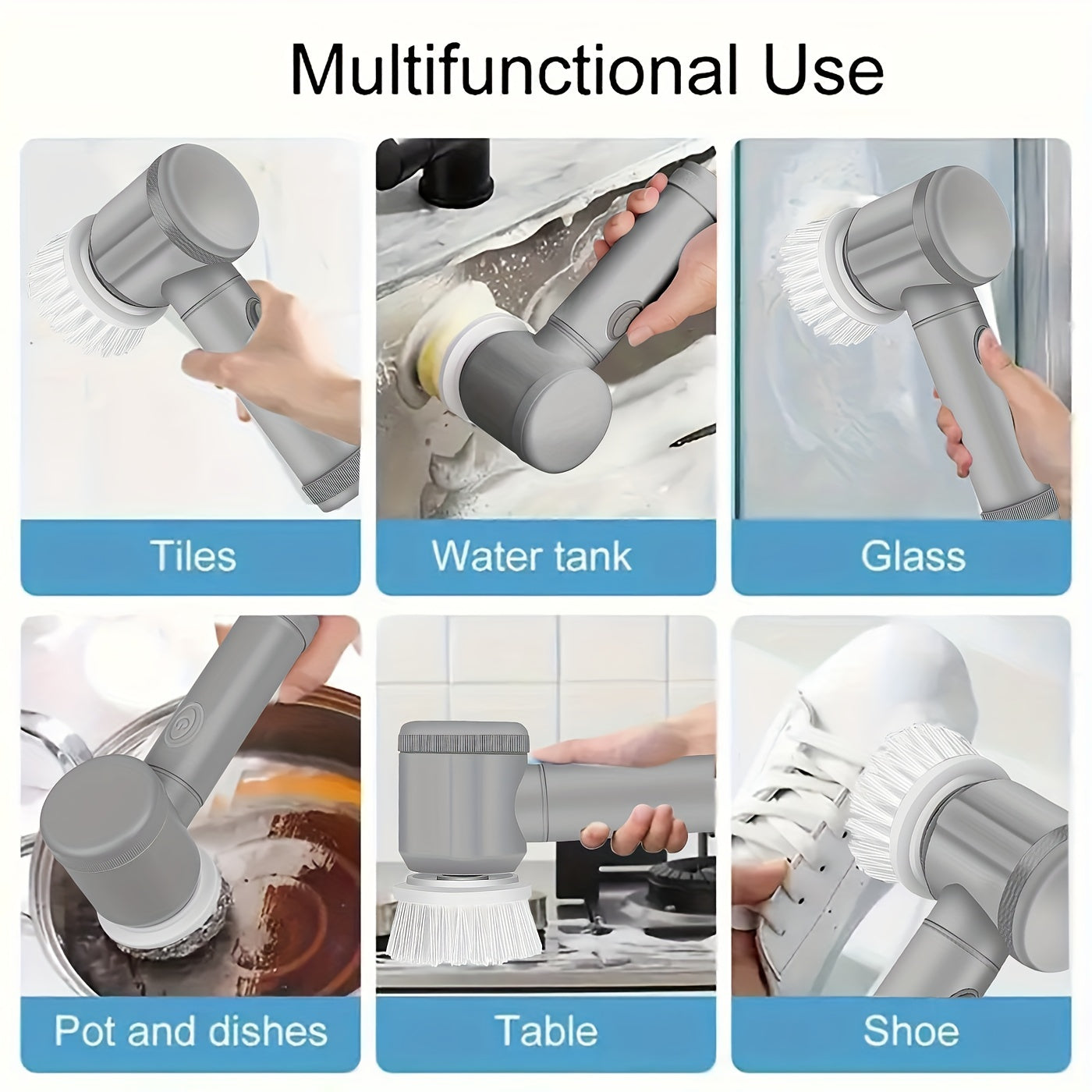 Multifunctional Use

Tiles

Water tank

Glass

Pot and dishes

Table

Shoe