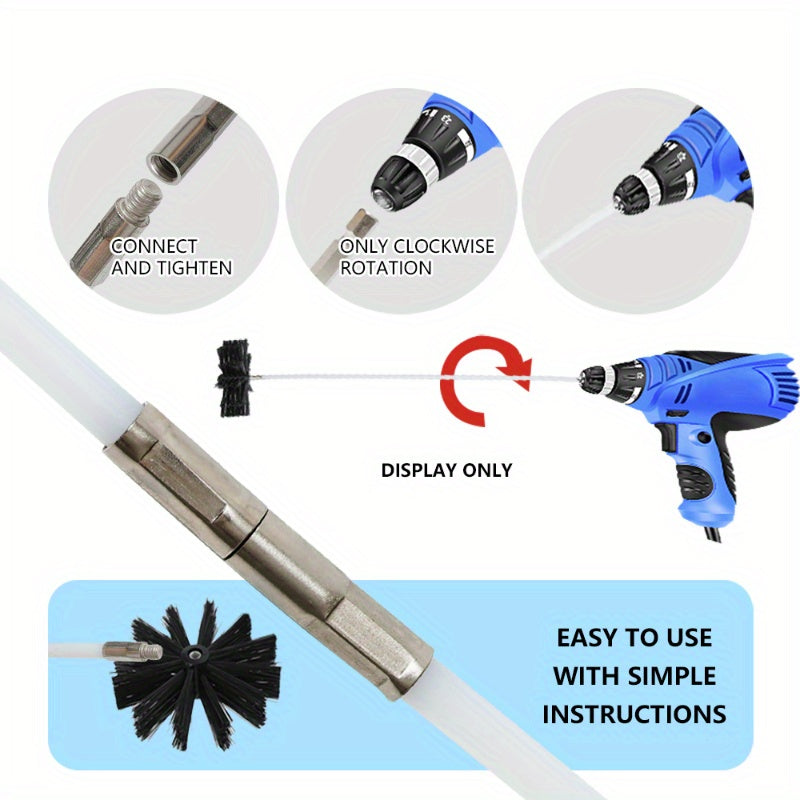 CONNECT
AND TIGHTEN

ONLY CLOCKWISE
ROTATION

DISPLAY ONLY

EASY TO USE
WITH SIMPLE
INSTRUCTIONS