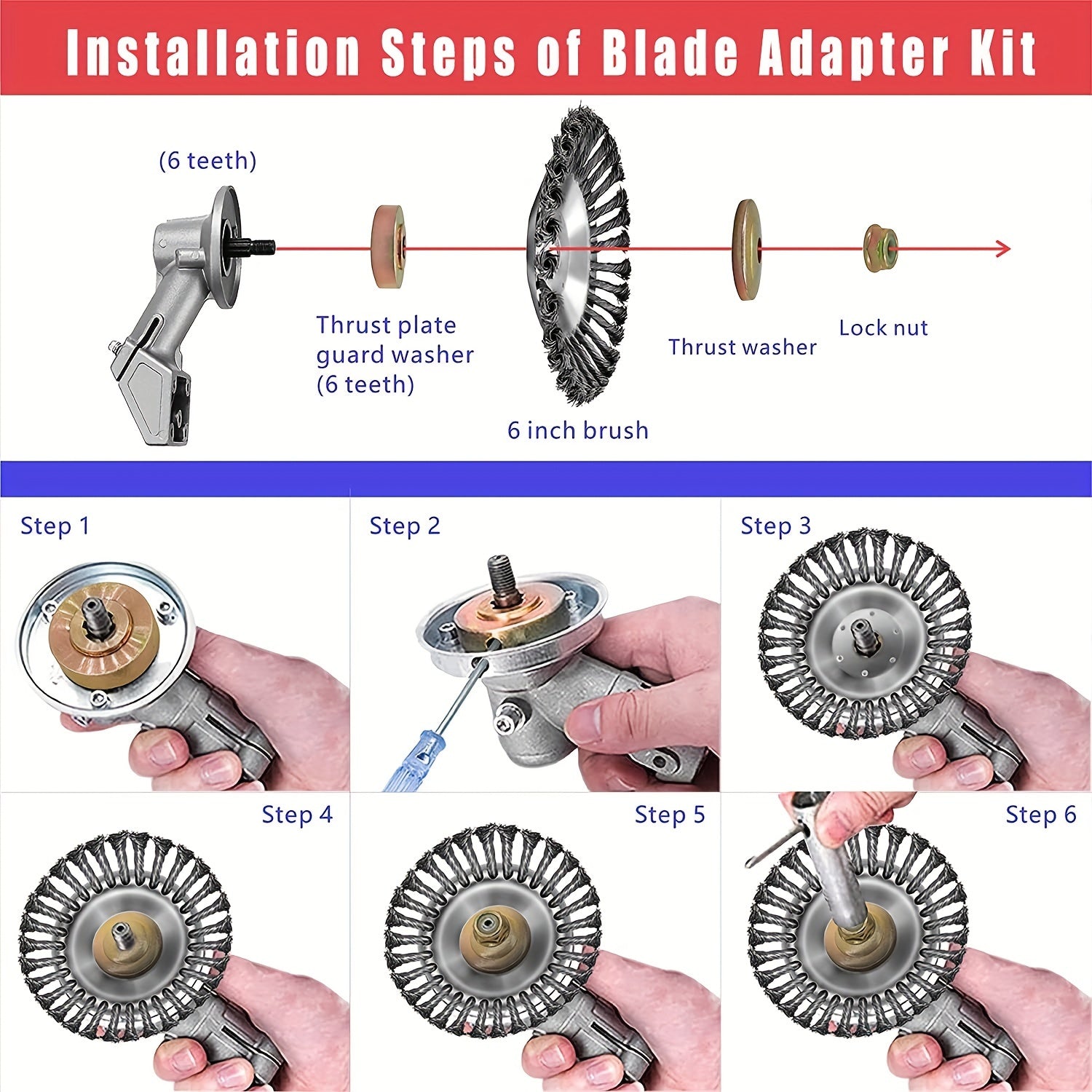 Installation Steps of Blade Adapter Kit

(6 teeth)

Thrust plate guard washer (6 teeth)

6 inch brush

Thrust washer

Lock nut

Step 1

Step 2

Step 3

Step 4

Step 5

Step 6