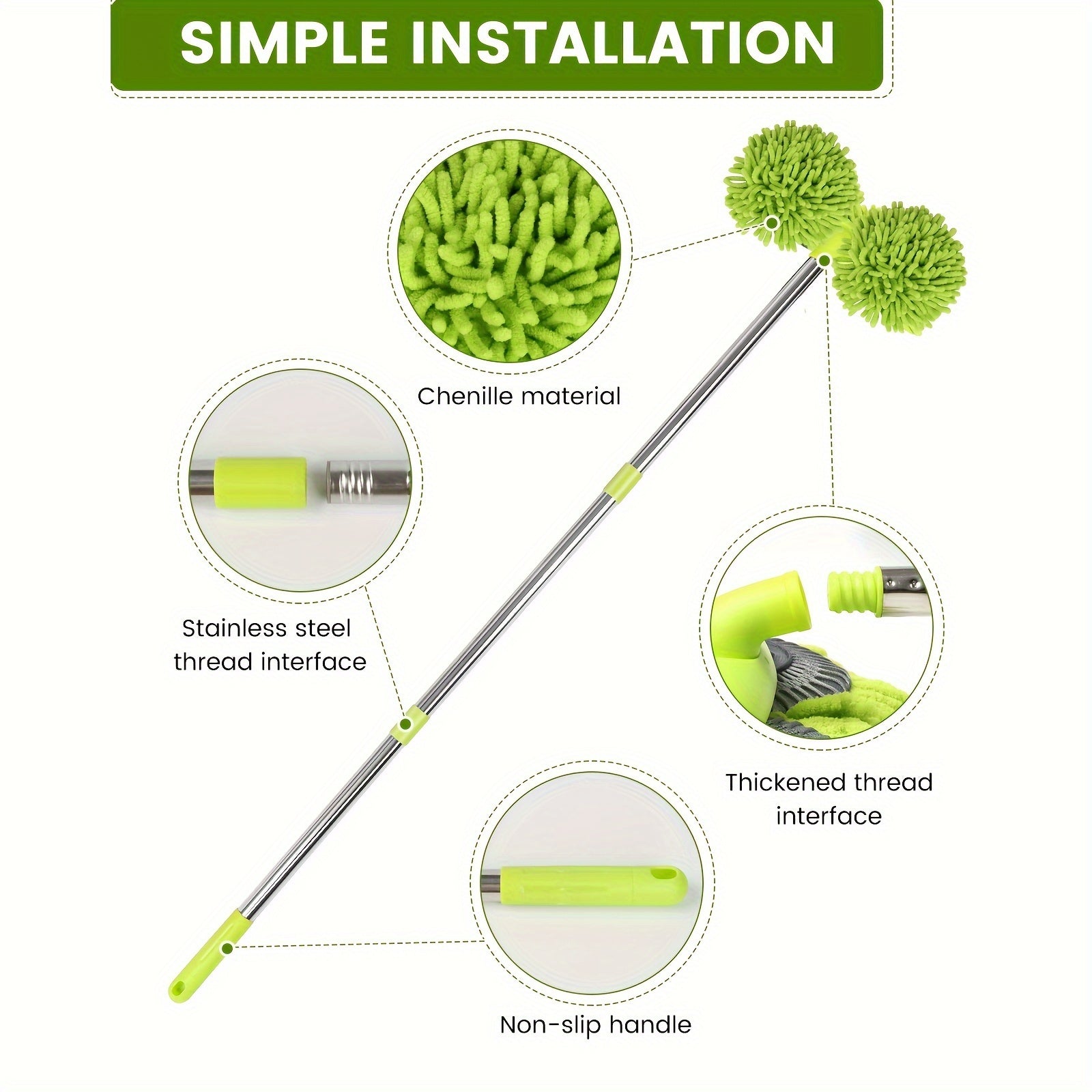 SIMPLE INSTALLATION

Chenille material

Stainless steel thread interface

Thickened thread interface

Non-slip handle