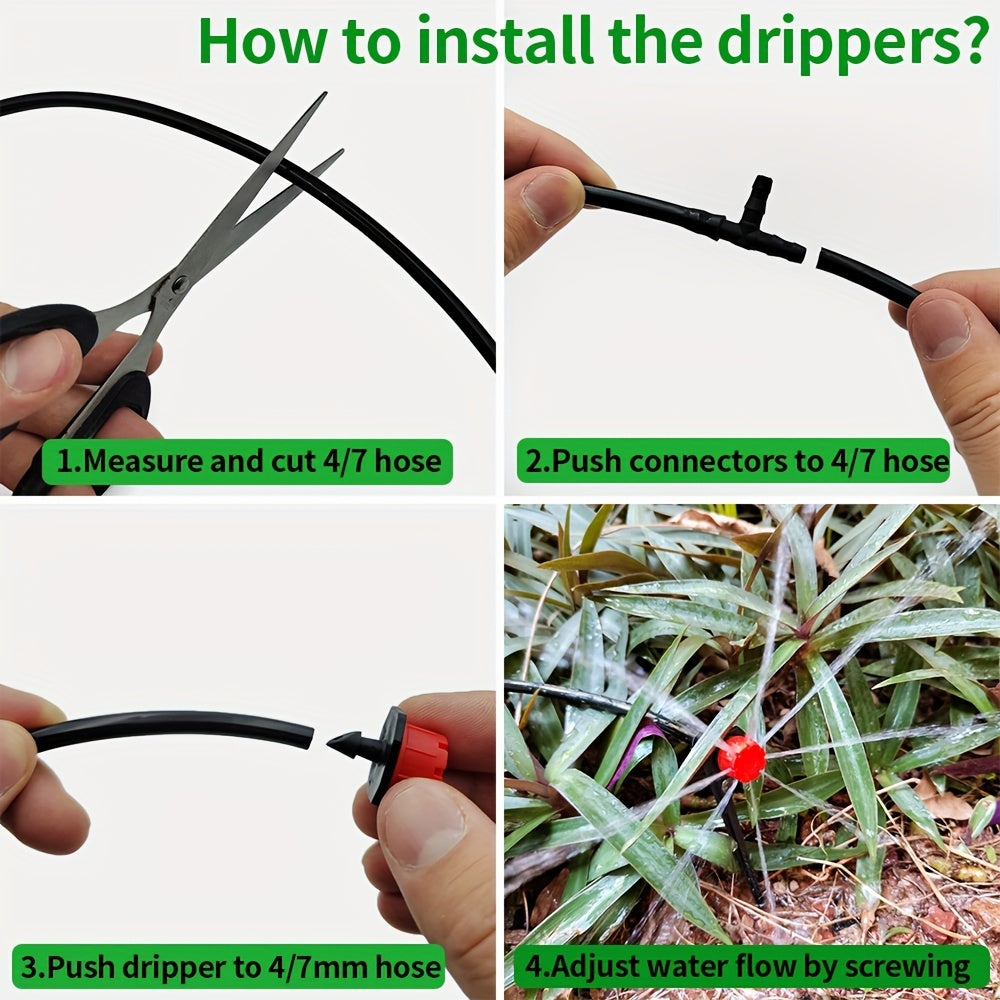 How to install the drippers?

1.Measure and cut 4/7 hose

2.Push connectors to 4/7 hose

3.Push dripper to 4/7mm hose

4.Adjust water flow by screwing