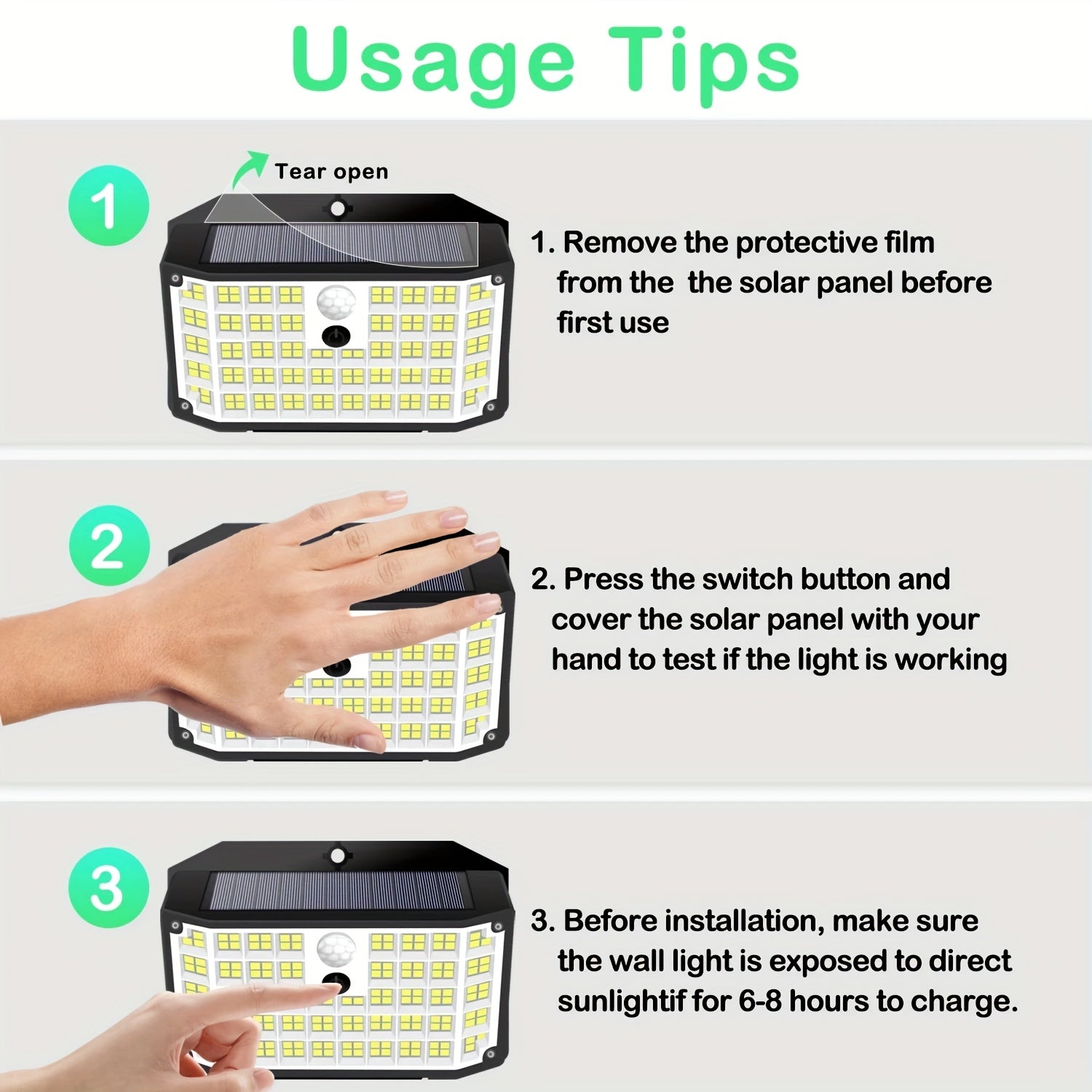 Usage Tips

1

Tear open

1. Remove the protective film from the  the solar panel before first use

2

2. Press the switch button and cover the solar panel with your hand to test if the light is working

3

3. Before installation, make sure the wall light is exposed to direct sunlightif for 6-8 hours to charge.