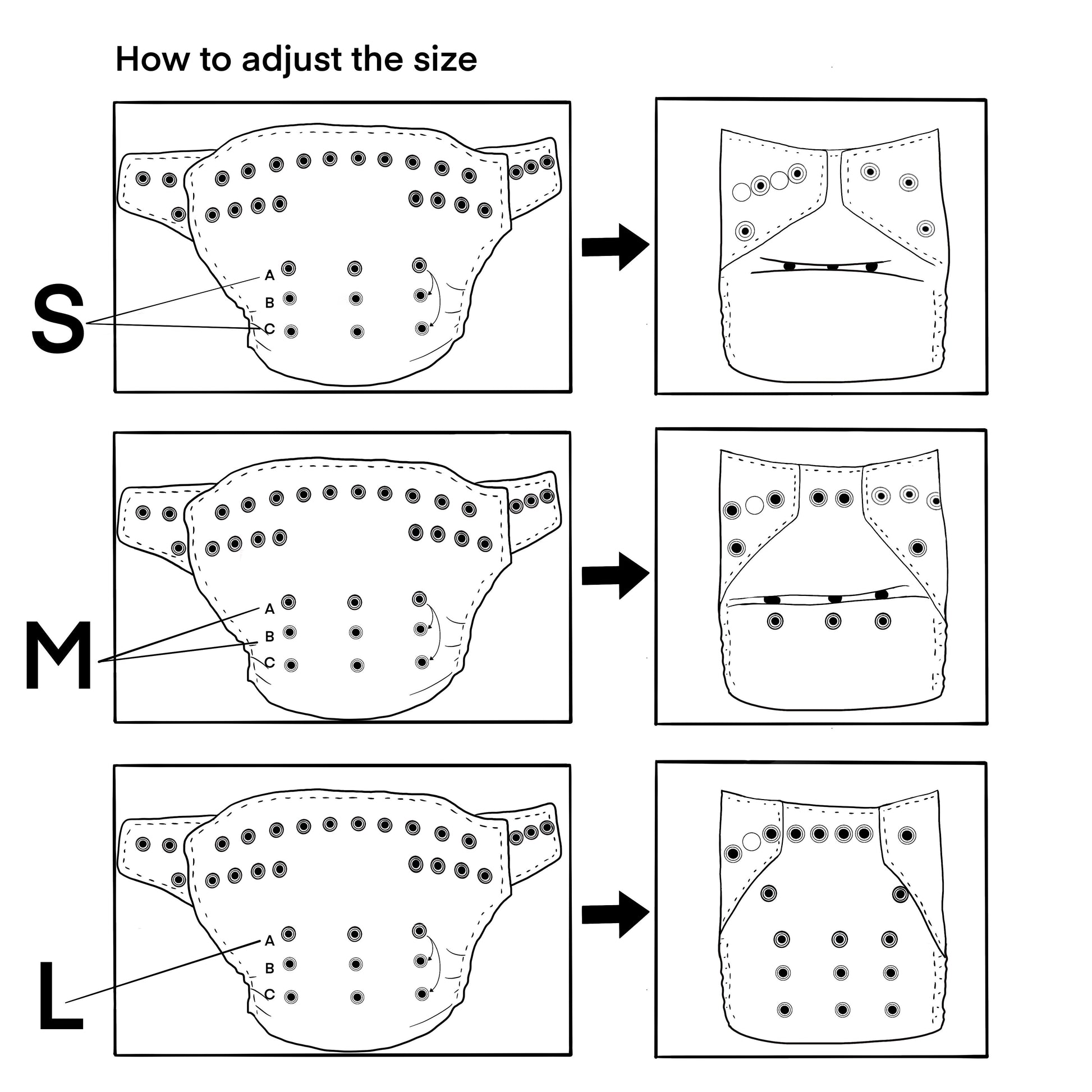 How to adjust the size

S

A
B
C

M

A
B
C

L

A
B
C