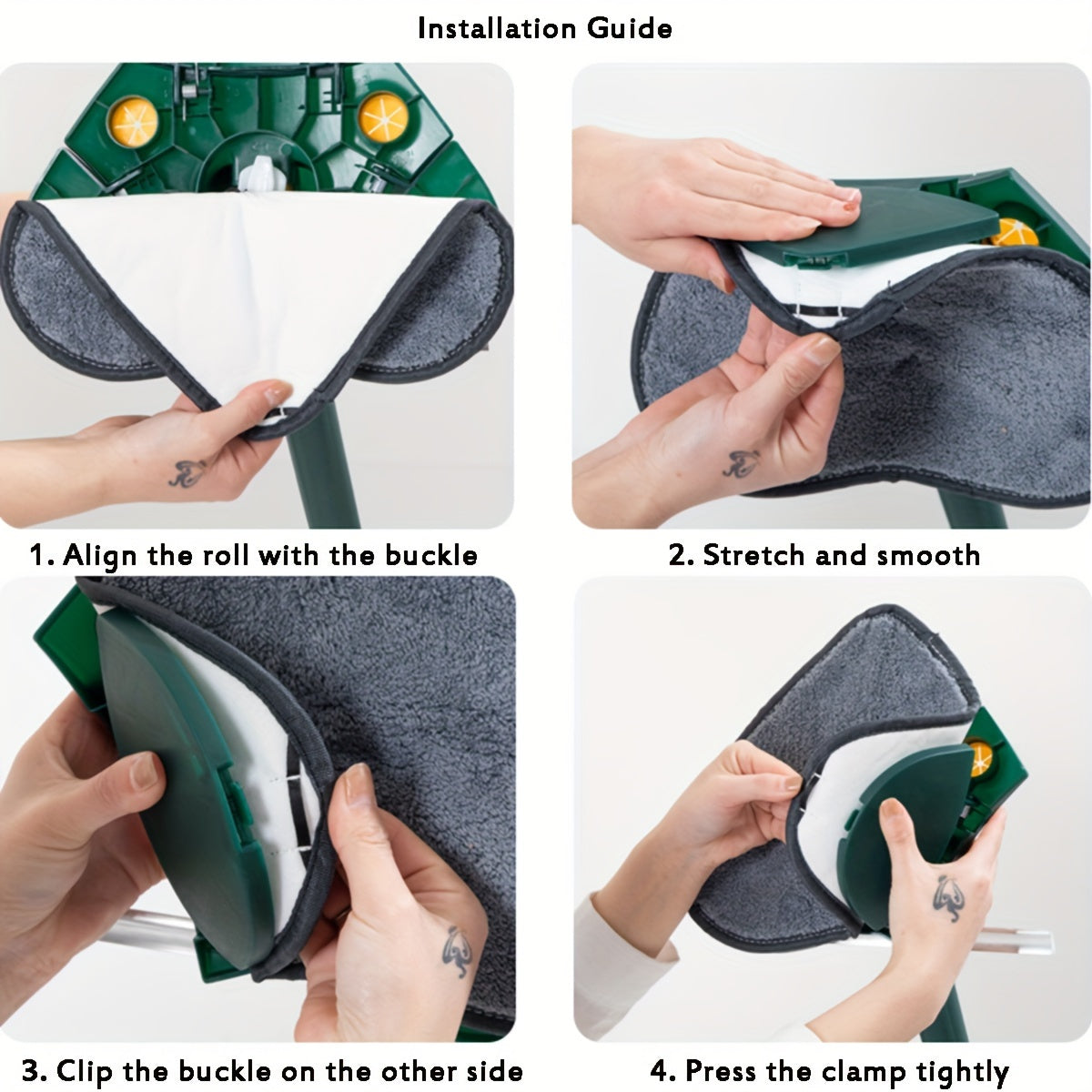 Installation Guide

1. Align the roll with the buckle

2. Stretch and smooth

3. Clip the buckle on the other side

4. Press the clamp tightly