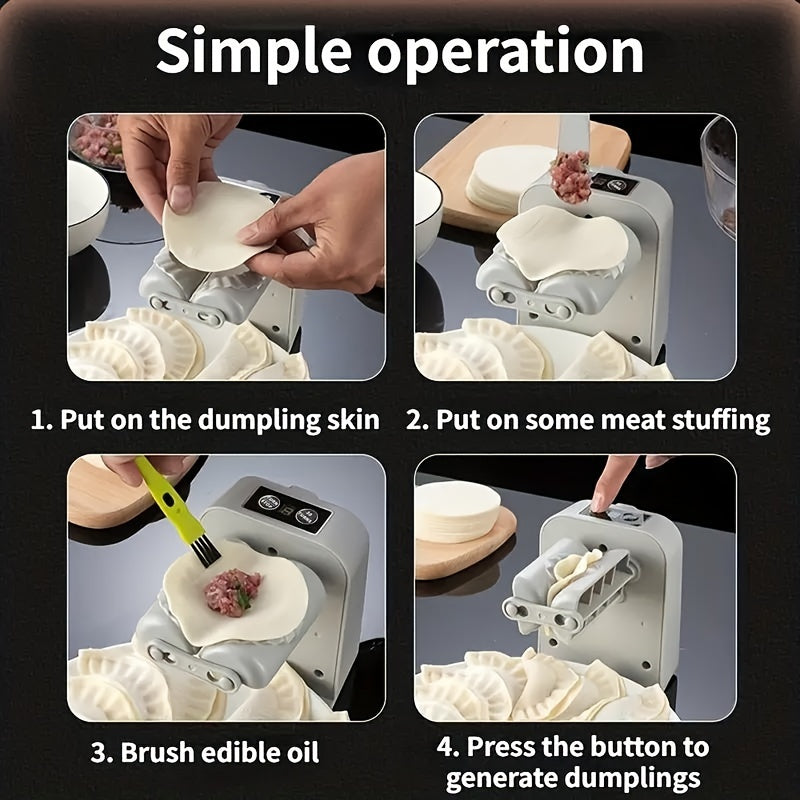 Simple operation

1. Put on the dumpling skin

2. Put on some meat stuffing

3. Brush edible oil

4. Press the button to generate dumplings