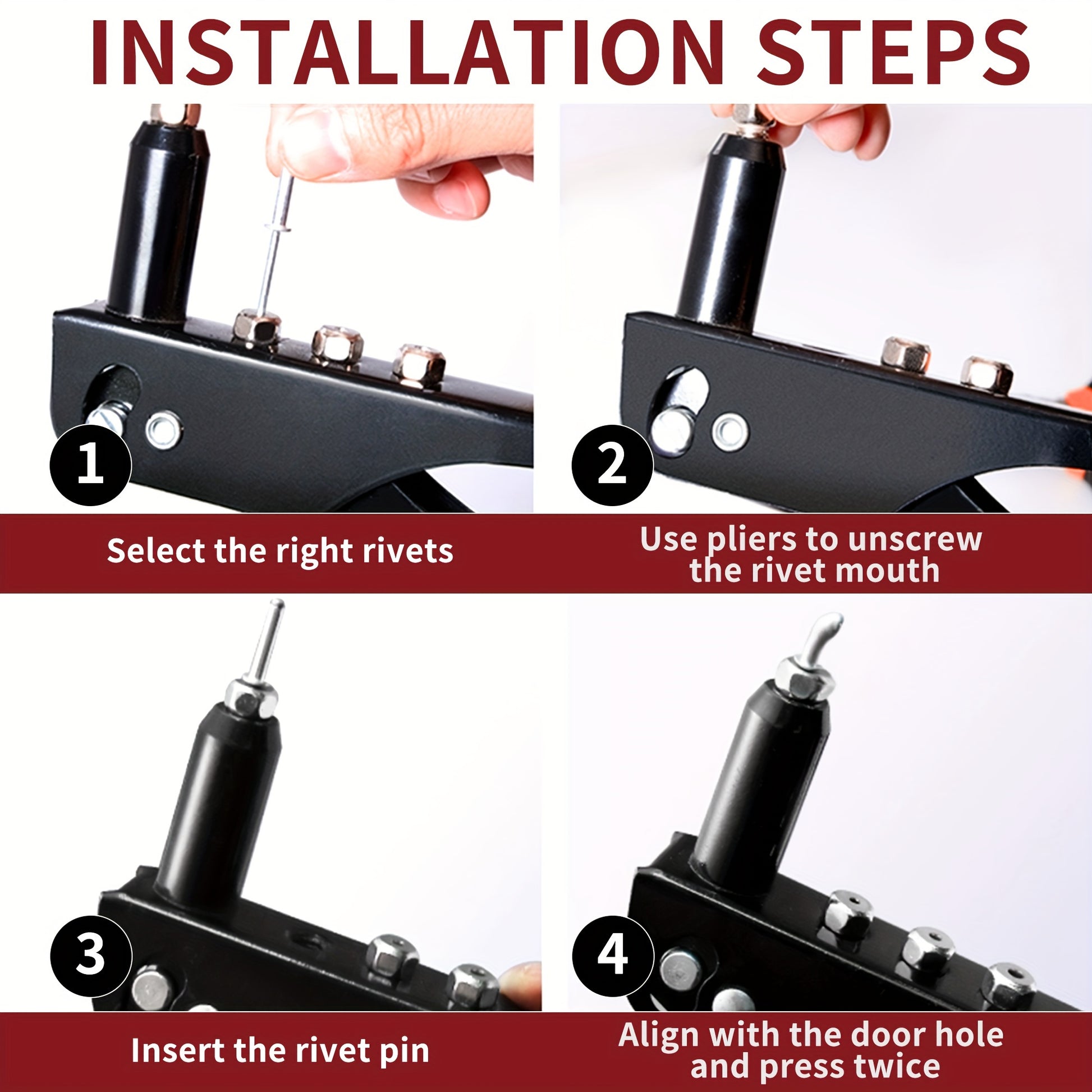 INSTALLATION STEPS

1

Select the right rivets

2

Use pliers to unscrew the rivet mouth

3

Insert the rivet pin

4

Align with the door hole and press twice