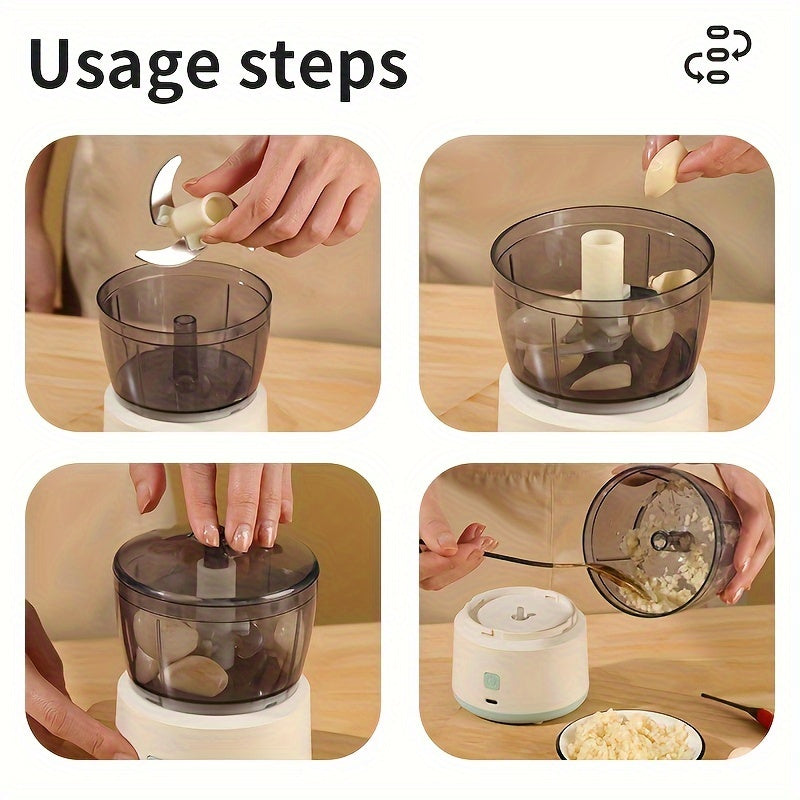 Usage steps