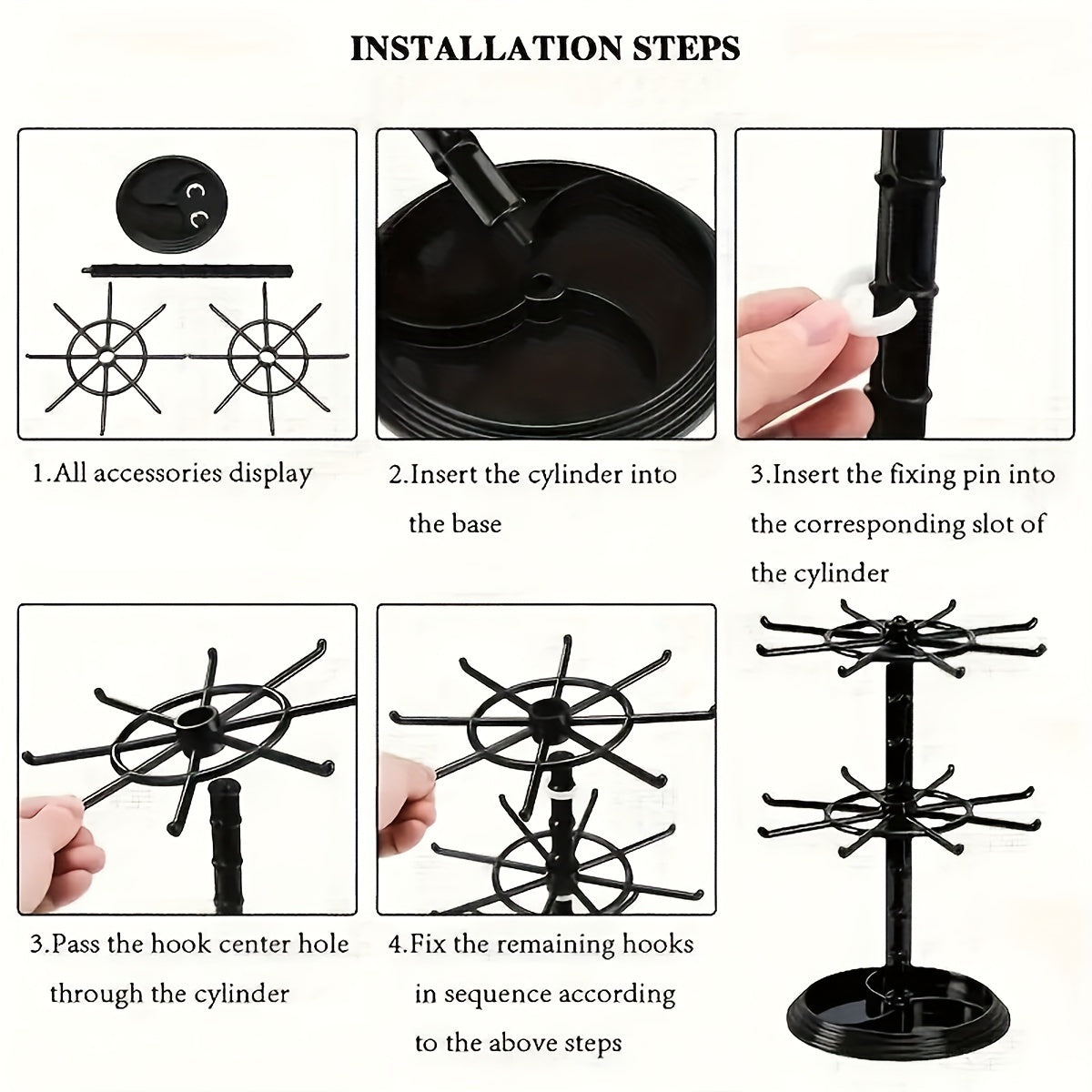 INSTALLATION STEPS

1.All accessories display

2.Insert the cylinder into the base

3.Insert the fixing pin into the corresponding slot of the cylinder

3.Pass the hook center hole through the cylinder

4.Fix the remaining hooks in sequence according to the above steps