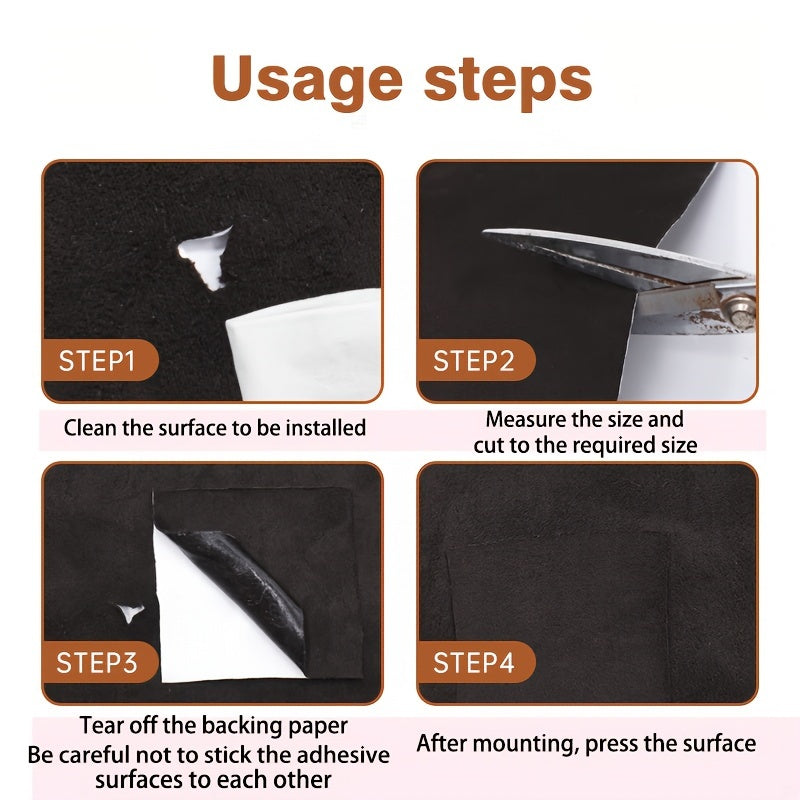 Usage steps

STEP1

Clean the surface to be installed

STEP2

Measure the size and cut to the required size

STEP3

Tear off the backing paper
Be careful not to stick the adhesive surfaces to each other

STEP4

After mounting, press the surface