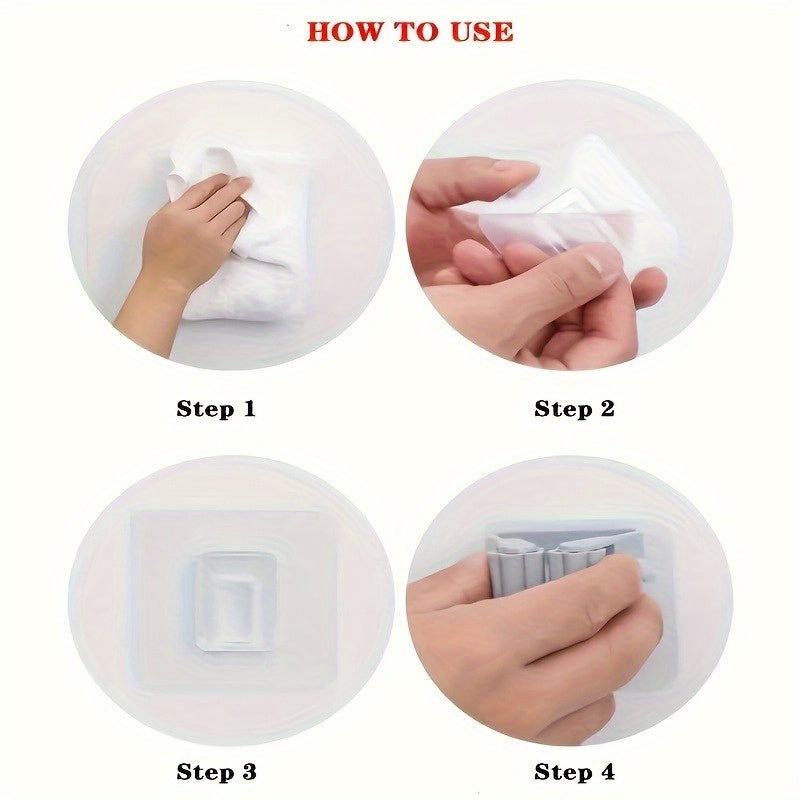 HOW TO USE

Step 1

Step 2

Step 3

Step 4