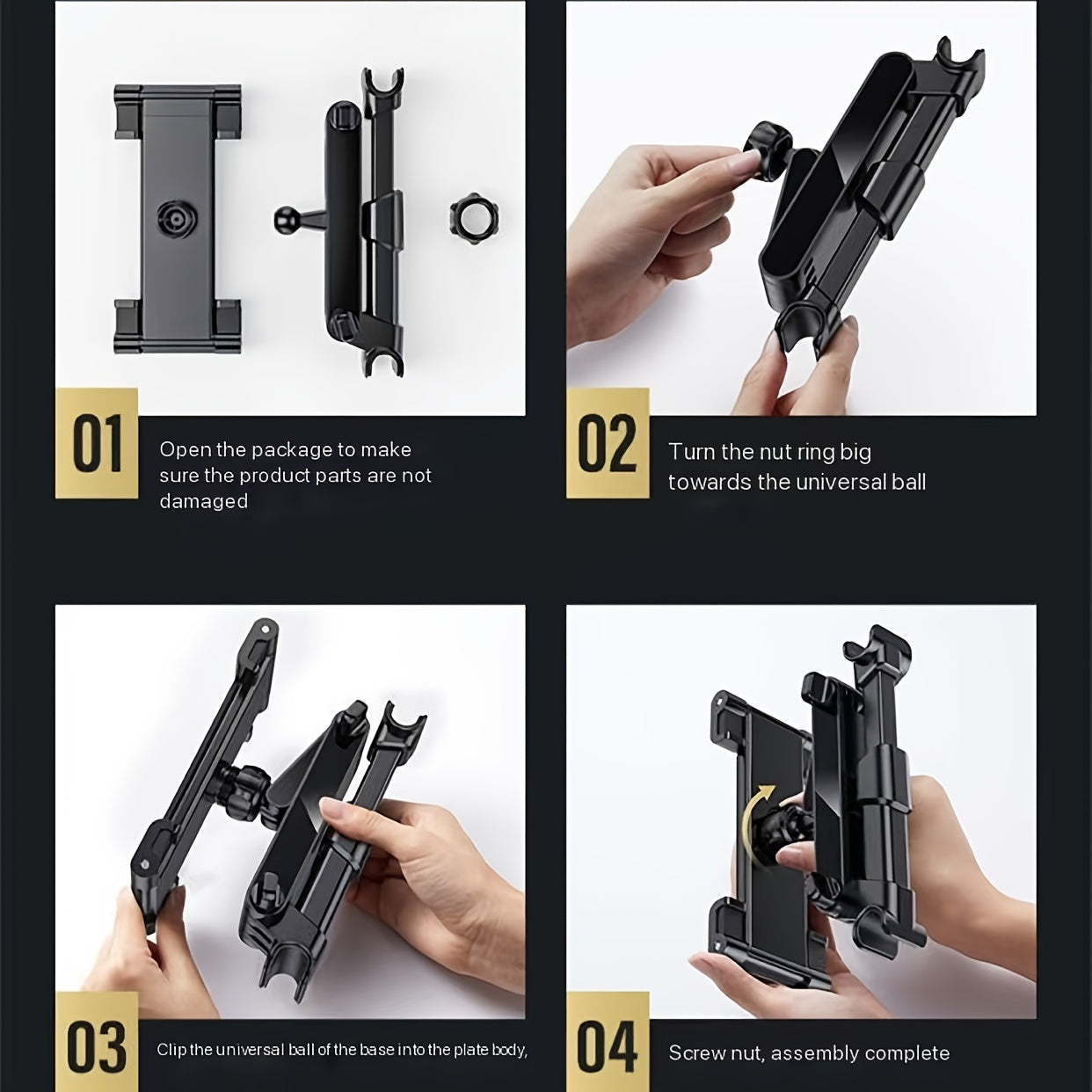 01

Open the package to make sure the product parts are not damaged

02

Turn the nut ring big towards the universal ball

03

Clip the universal ball of the base into the plate body,

04

Screw nut, assembly complete