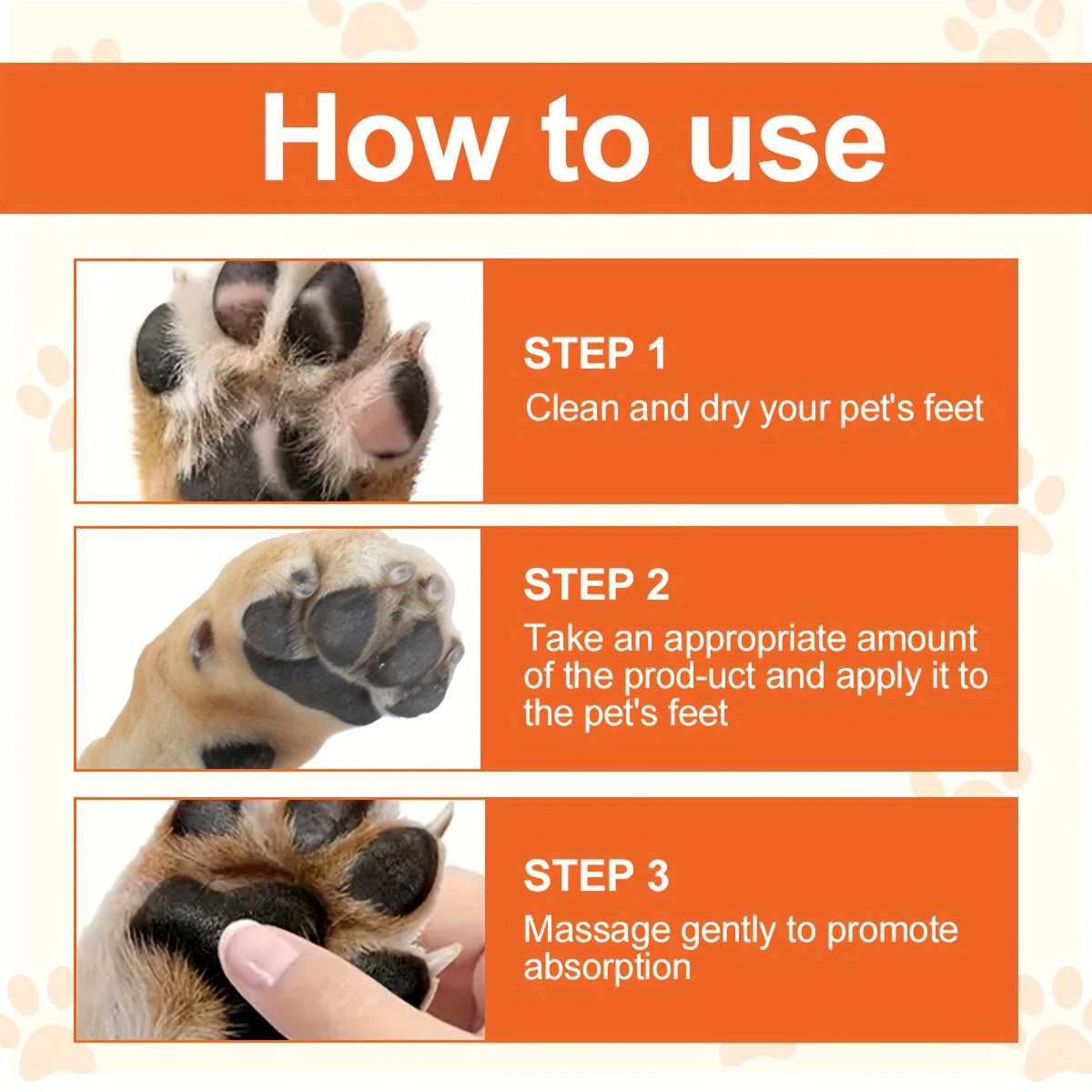 How to use

STEP 1
Clean and dry your pet's feet

STEP 2
Take an appropriate amount of the prod-uct and apply it to the pet's feet

STEP 3
Massage gently to promote absorption