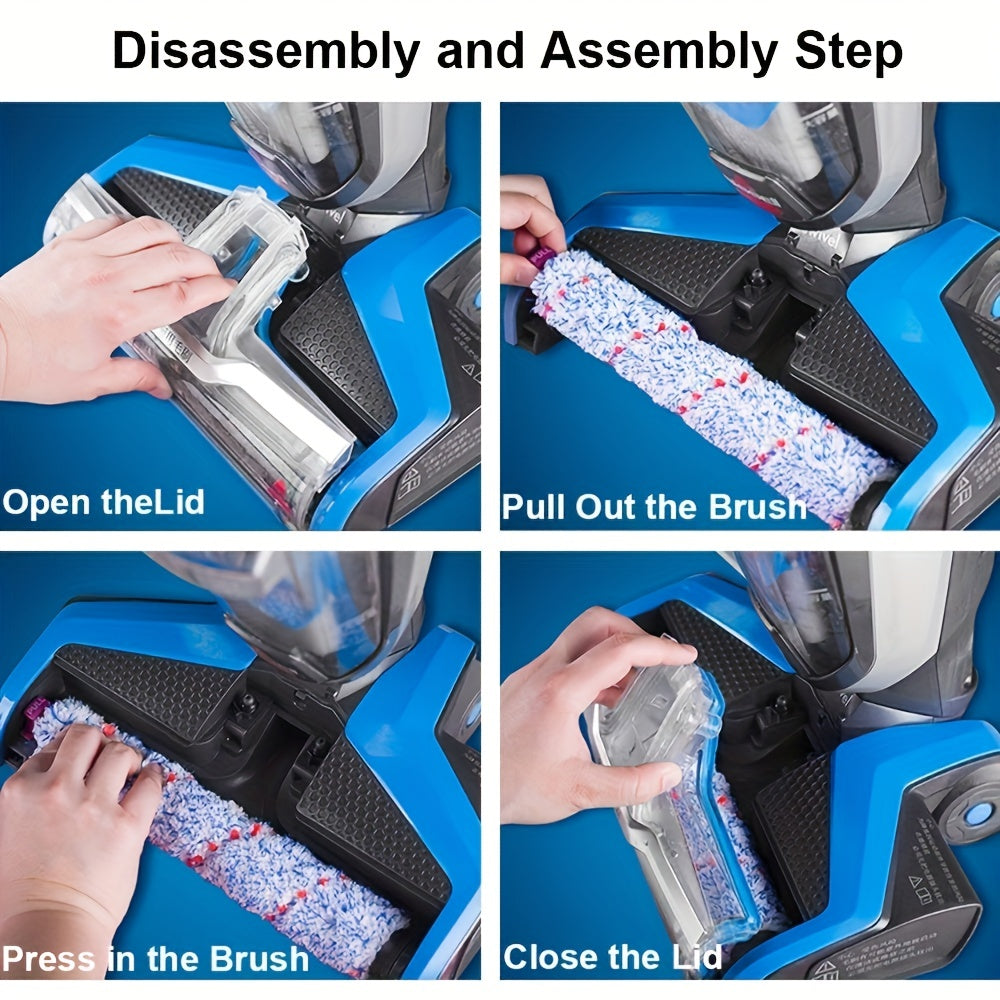 Disassembly and Assembly Step

Open theLid

Pull Out the Brush

Press in the Brush

Close the Lid