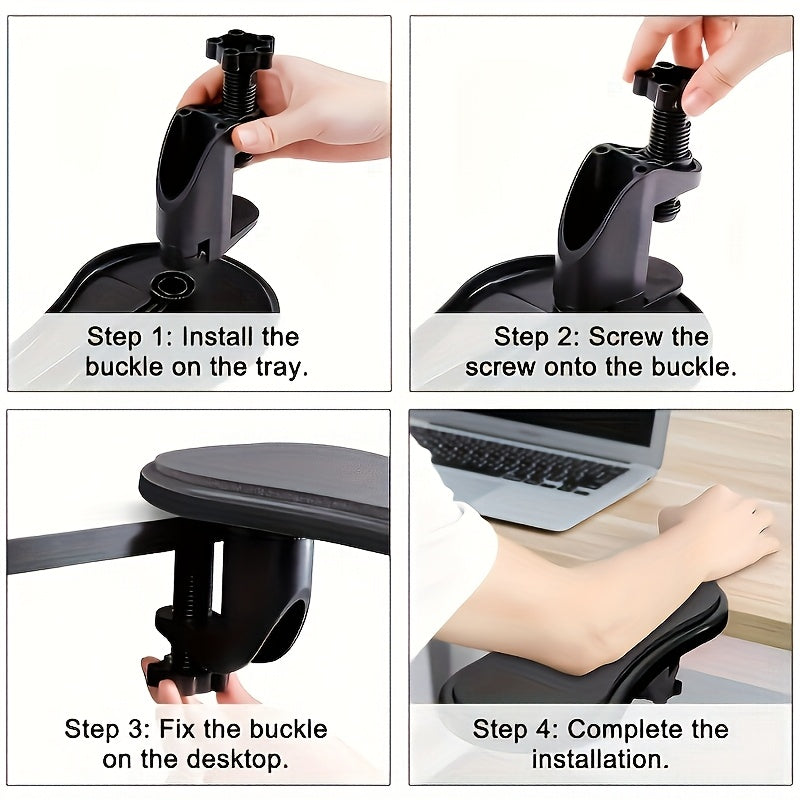 Step 1: Install the buckle on the tray.

Step 2: Screw the screw onto the buckle.

Step 3: Fix the buckle on the desktop.

Step 4: Complete the installation.