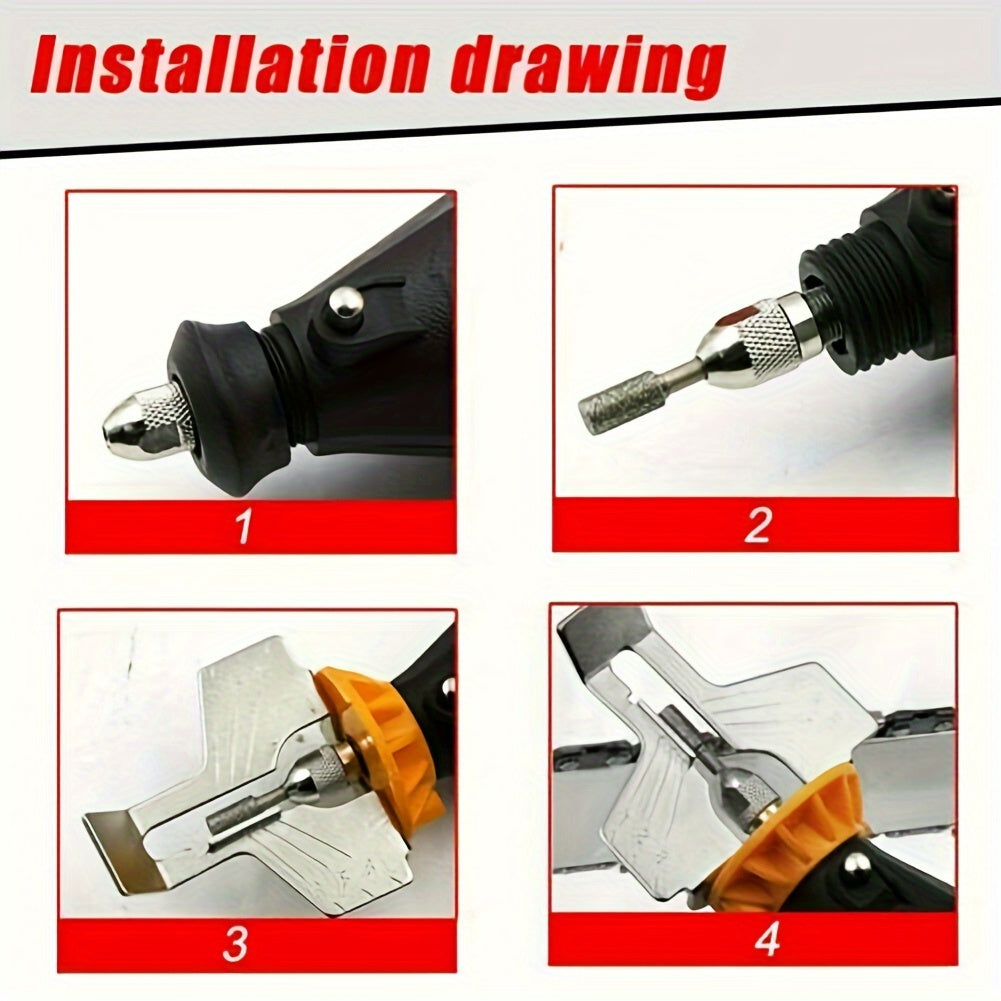 Installation drawing

1

2

3

4