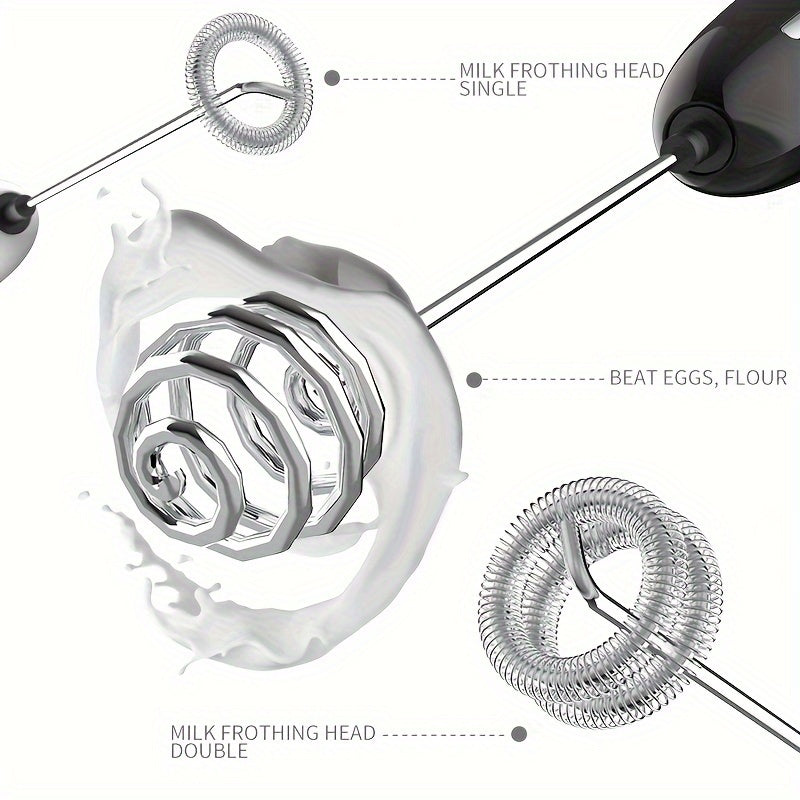 MILK FROTHING HEAD
SINGLE

BEAT EGGS, FLOUR

MILK FROTHING HEAD
DOUBLE