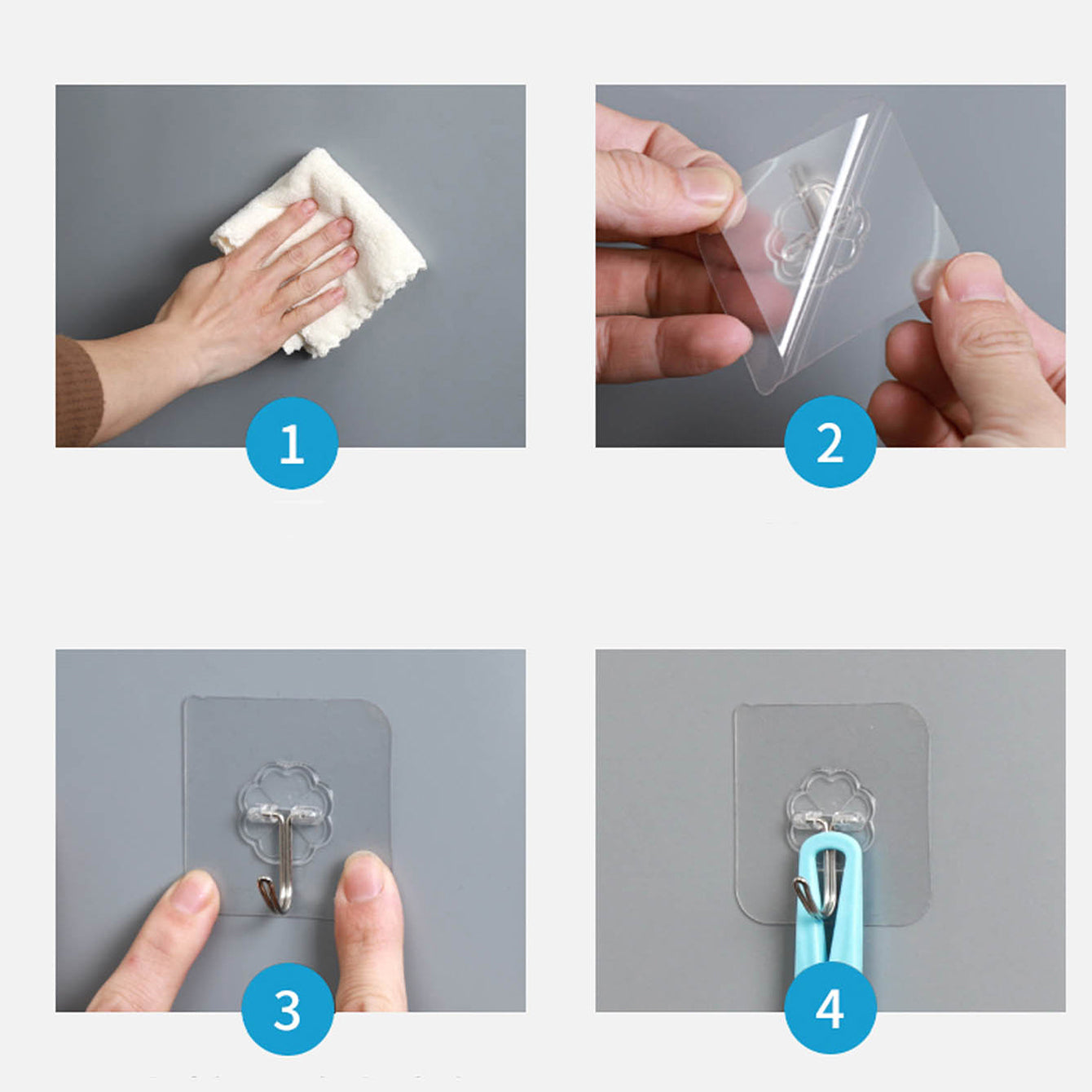 1

2

3

4