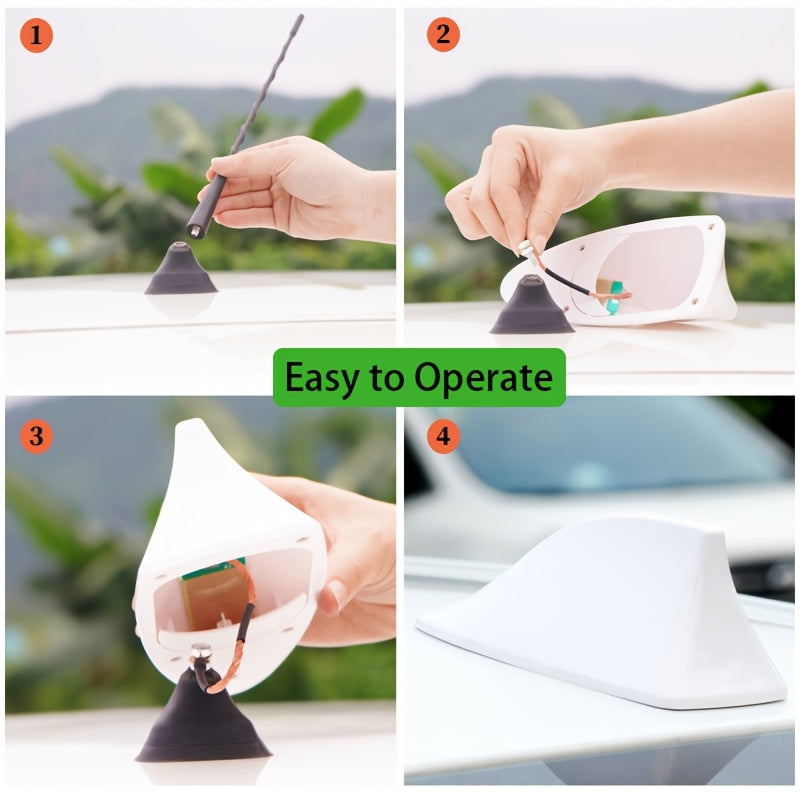 1

2

Easy to Operate

3

4