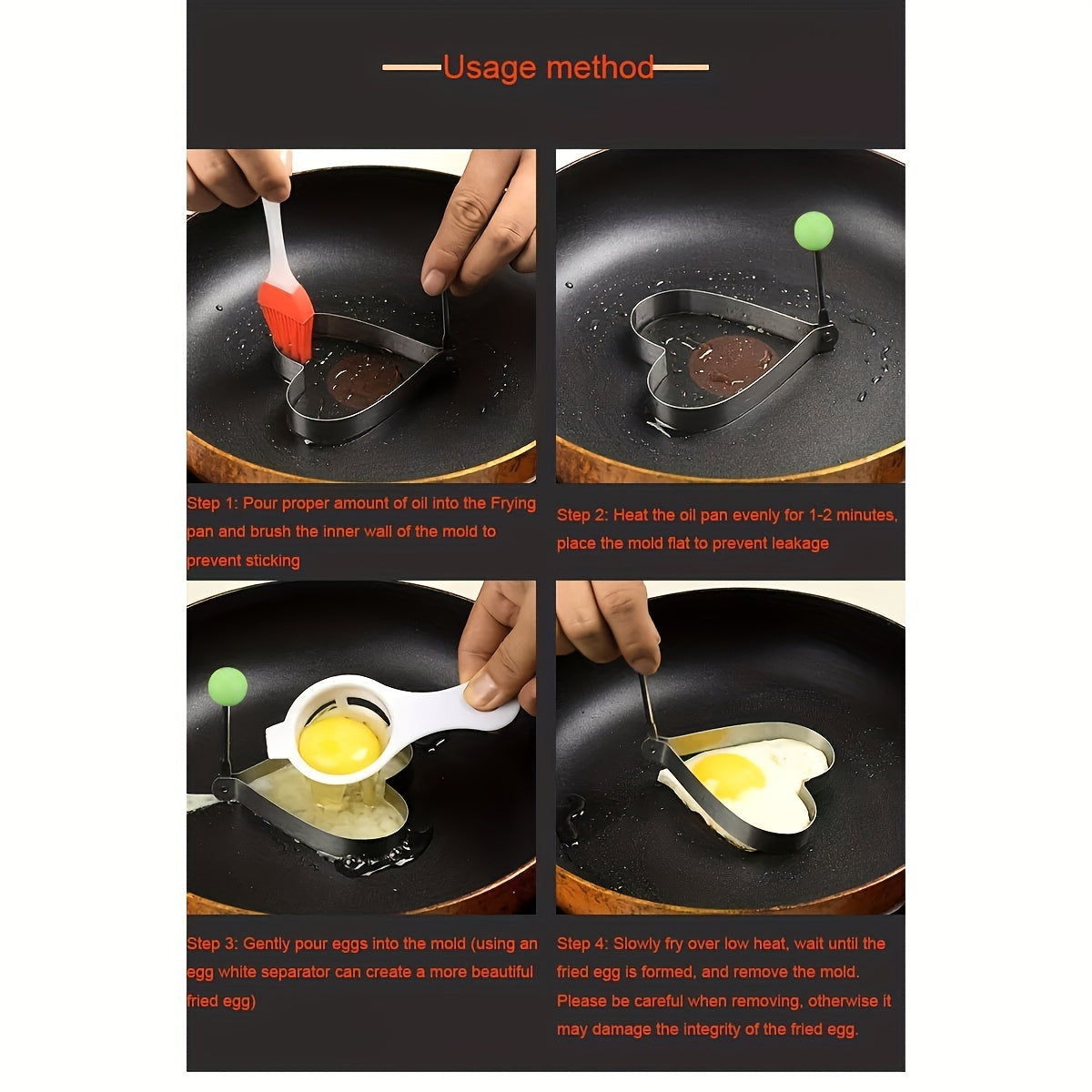 Usage method

Step 1: Pour proper amount of oil into the Frying pan and brush the inner wall of the mold to prevent sticking

Step 2: Heat the oil pan evenly for 1-2 minutes, place the mold flat to prevent leakage

Step 3: Gently pour eggs into the mold (using an egg white separator can create a more beautiful fried egg)

Step 4: Slowly fry over low heat, wait until the fried egg is formed, and remove the mold. Please be careful when removing, otherwise it may damage the integrity of the fried egg.