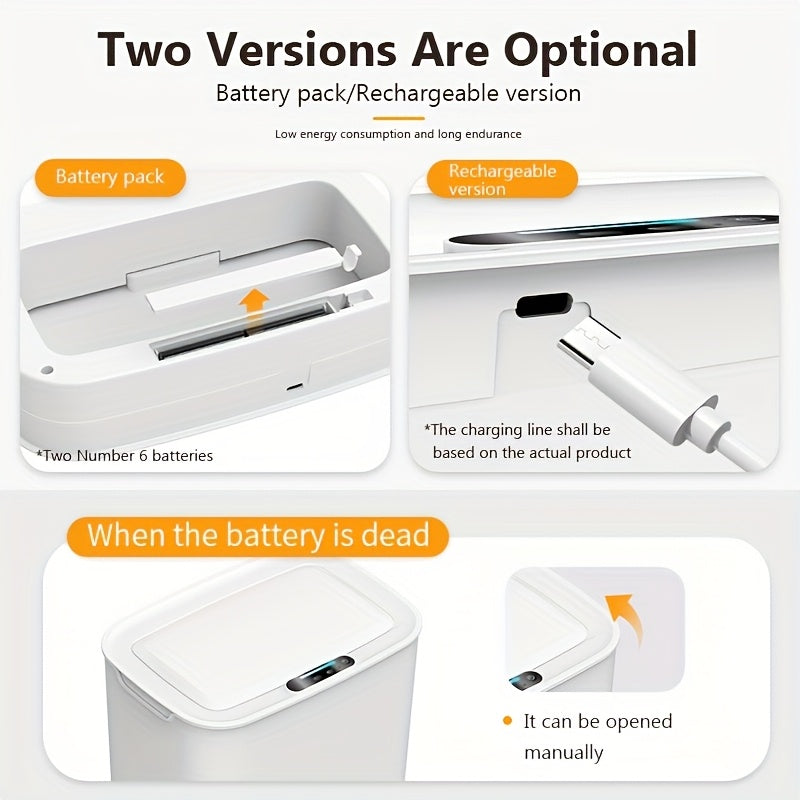 Two Versions Are Optional

Battery pack/Rechargeable version

Low energy consumption and long endurance

Battery pack

*Two Number 6 batteries

Rechargeable version

*The charging line shall be based on the actual product

When the battery is dead

It can be opened manually