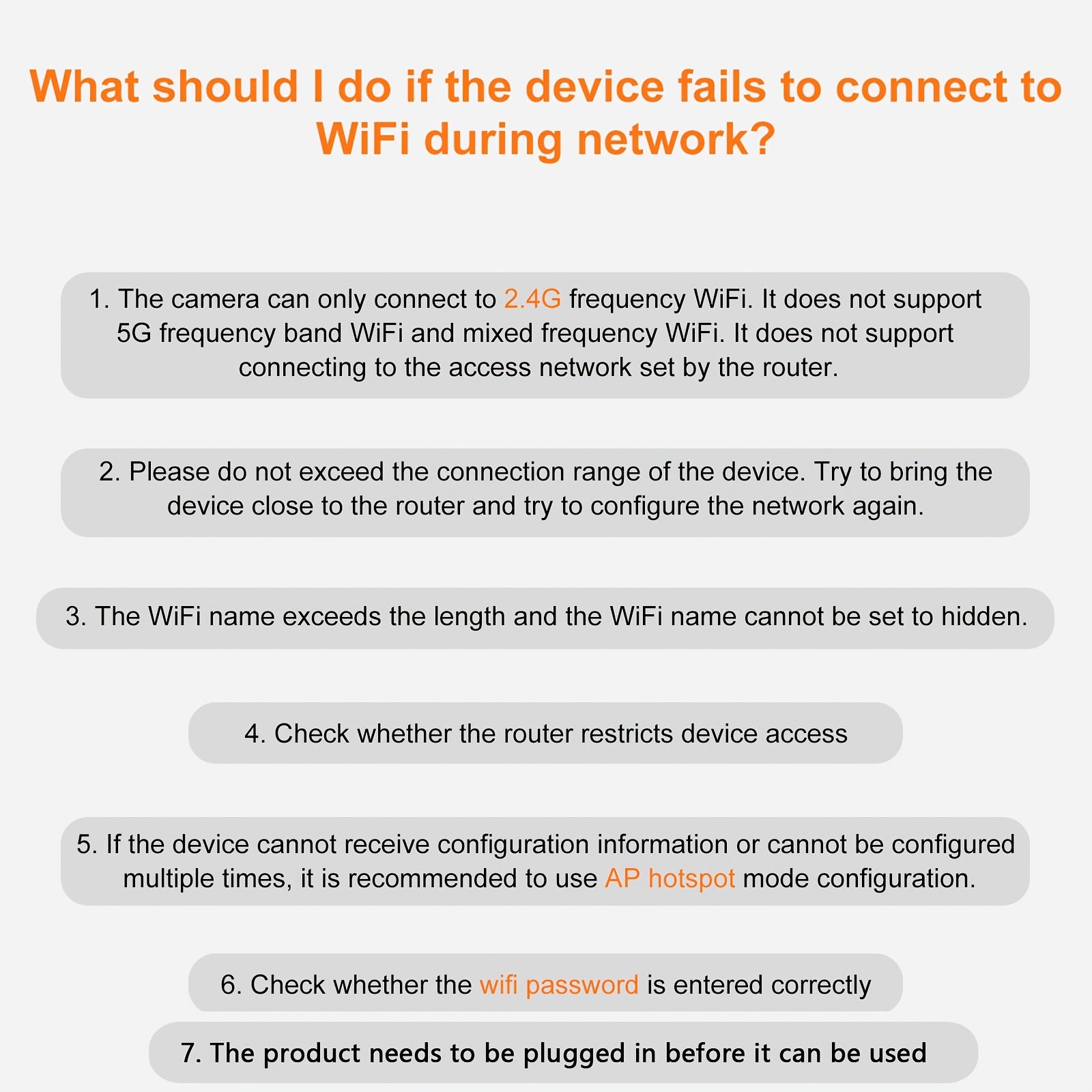 What should I do if the device fails to connect to WiFi during network?

1. The camera can only connect to 2.4G frequency WiFi. It does not support 5G frequency band WiFi and mixed frequency WiFi. It does not support connecting to the access network set by the router.

2. Please do not exceed the connection range of the device. Try to bring the device close to the router and try to configure the network again.

3. The WiFi name exceeds the length and the WiFi name cannot be set to hidden.

4. Check whether the router restricts device access

5. If the device cannot receive configuration information or cannot be configured multiple times, it is recommended to use AP hotspot mode configuration.

6. Check whether the wifi password is entered correctly

7. The product needs to be plugged in before it can be used