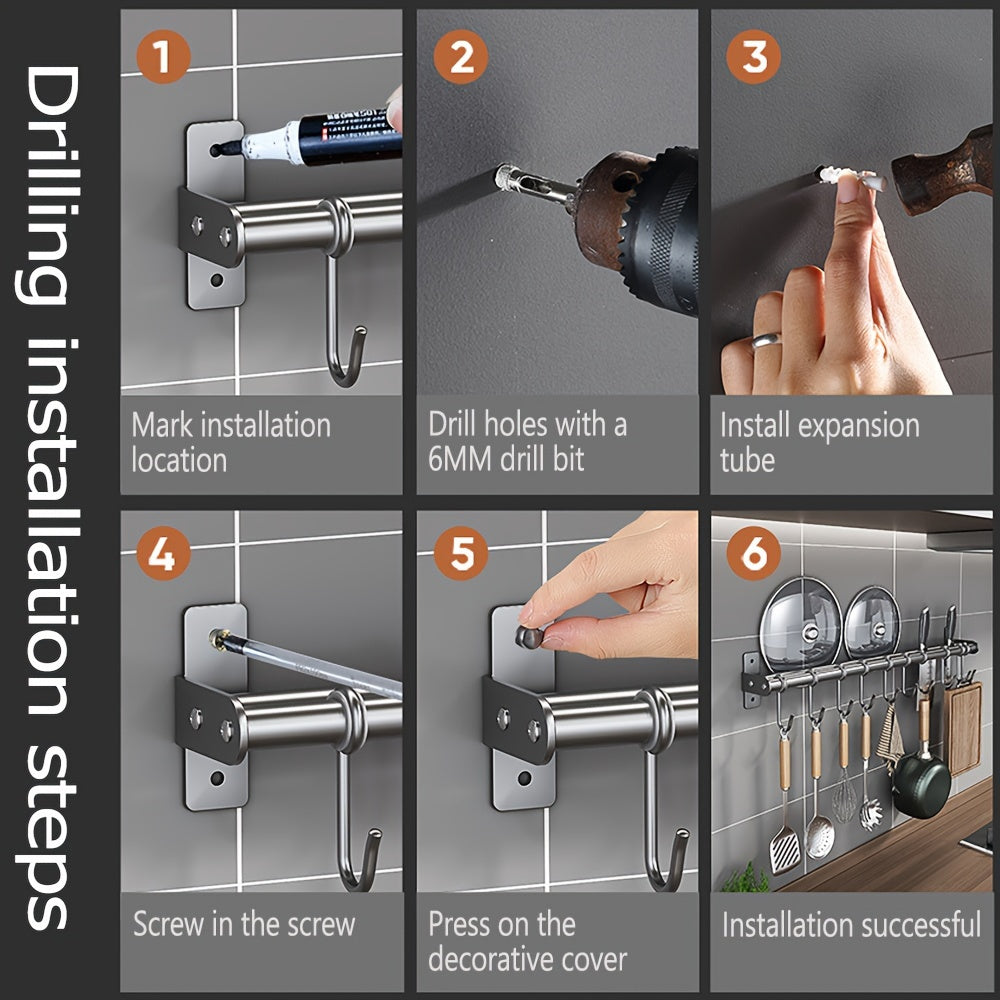 Drilling installation steps

1
Mark installation location

2
Drill holes with a 6MM drill bit

3
Install expansion tube

4
Screw in the screw

5
Press on the decorative cover

6
Installation successful