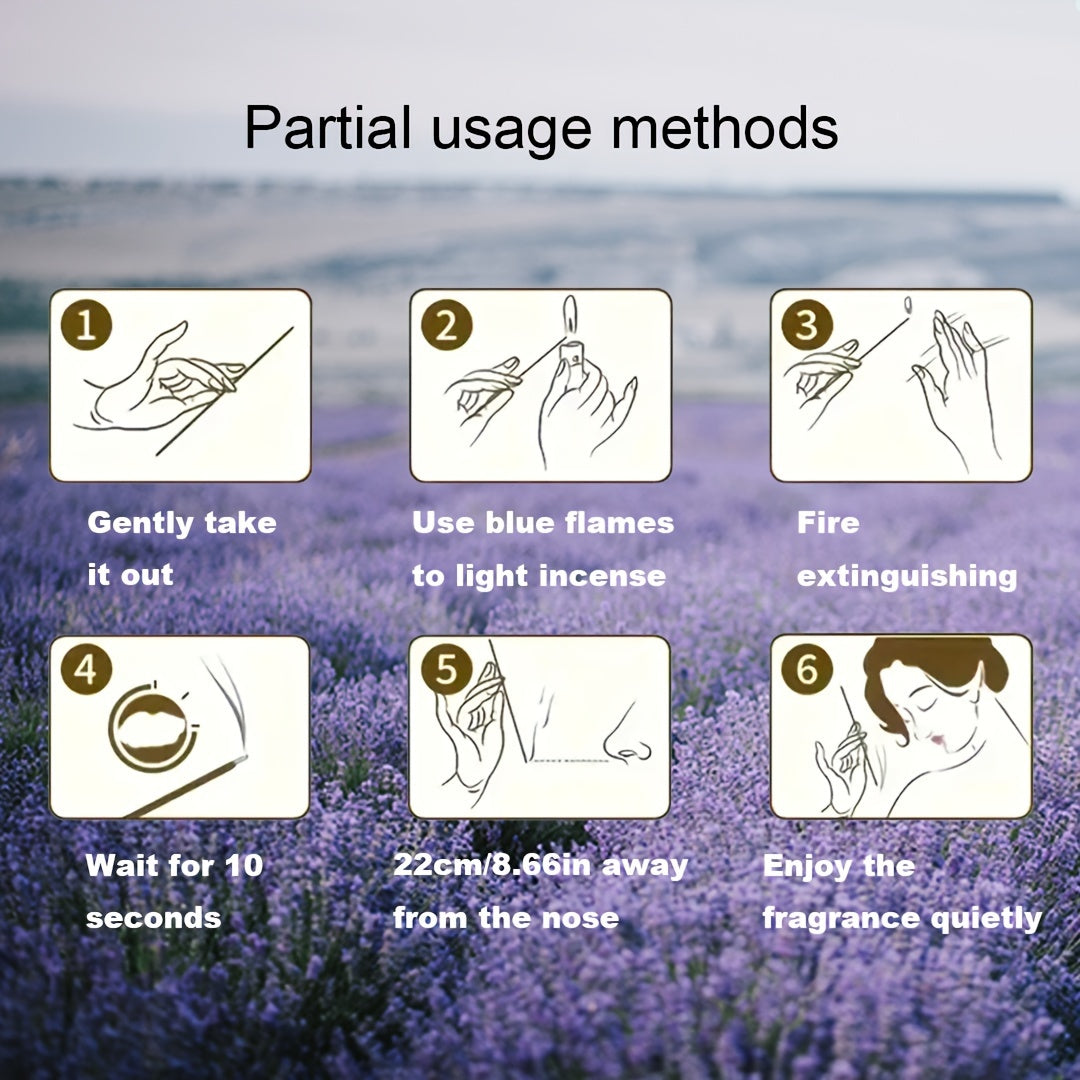 Partial usage methods

1

Gently take it out

2

Use blue flames to light incense

3

Fire extinguishing

4

Wait for 10 seconds

5

22cm/8.66in away from the nose

6

Enjoy the fragrance quietly