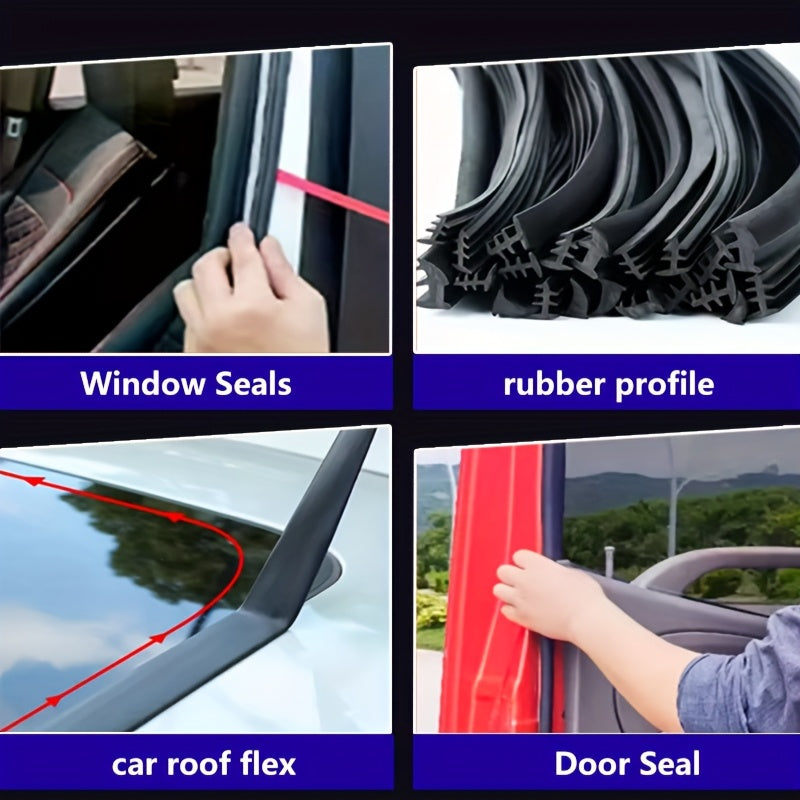 Window Seals

rubber profile

car roof flex

Door Seal