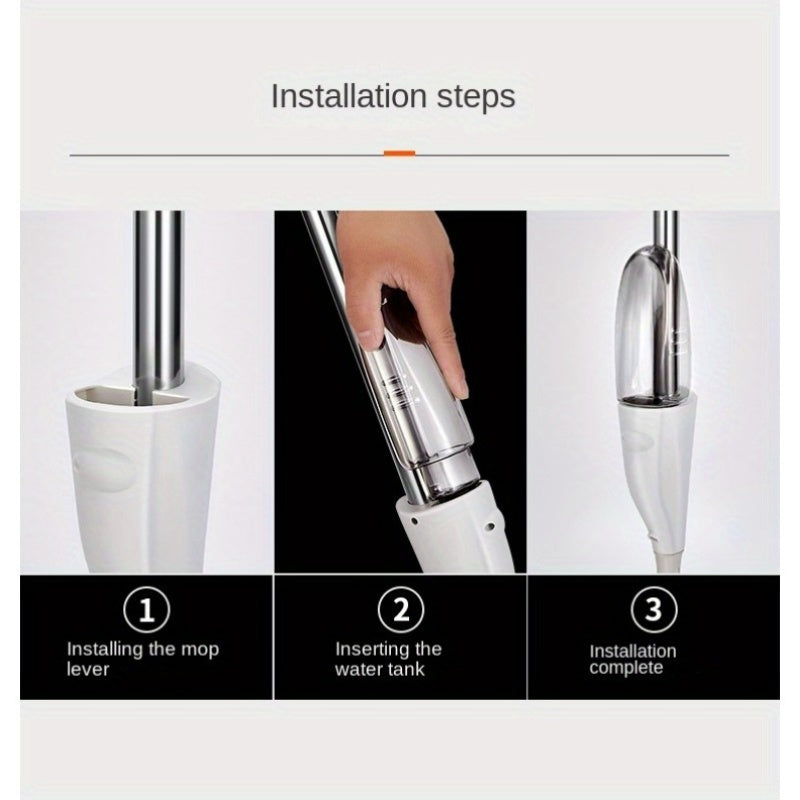 Installation steps

①
Installing the mop lever

②
Inserting the water tank

③
Installation complete