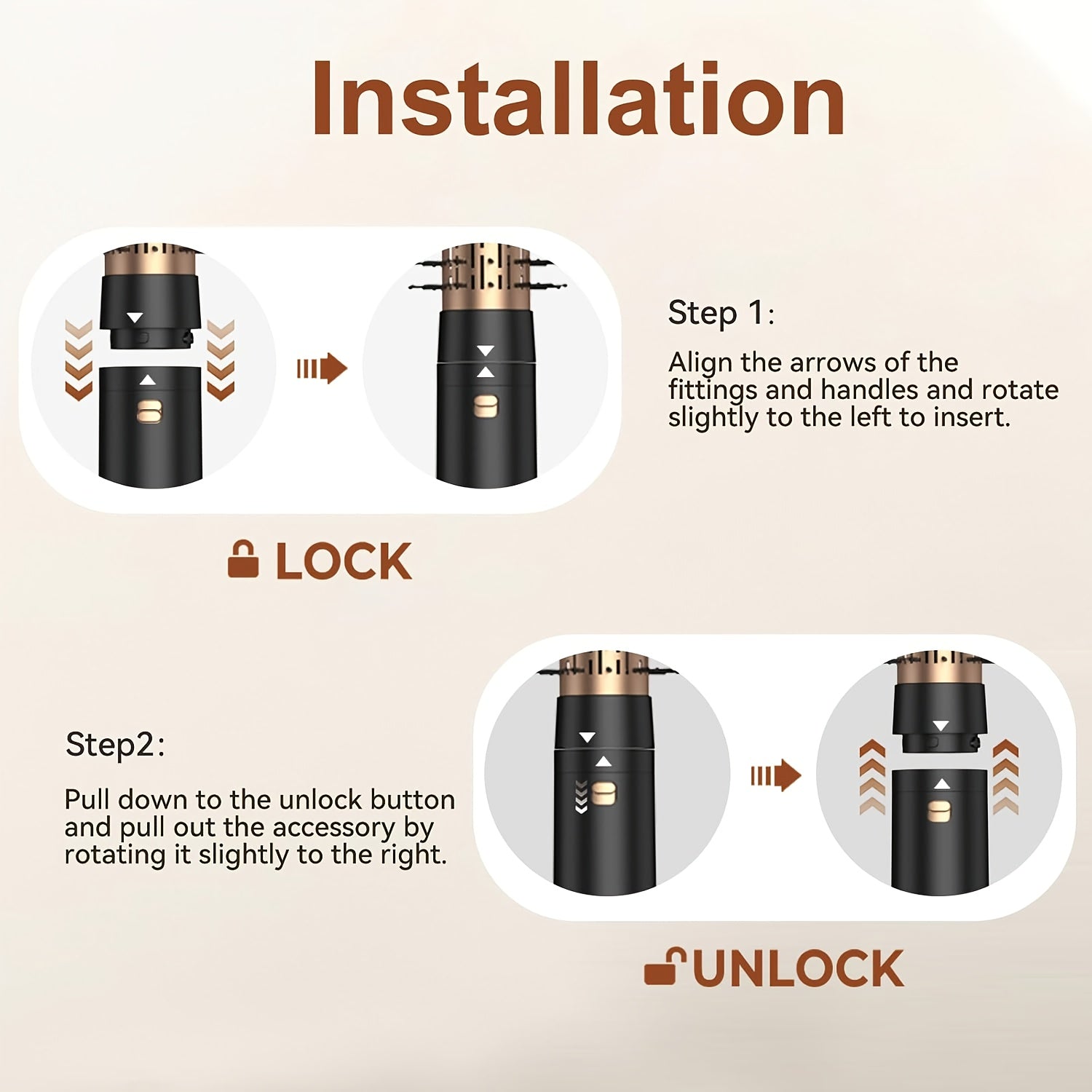 Installation

Step 1:

Align the arrows of the fittings and handles and rotate slightly to the left to insert.

LOCK

Step2:

Pull down to the unlock button and pull out the accessory by rotating it slightly to the right.

UNLOCK