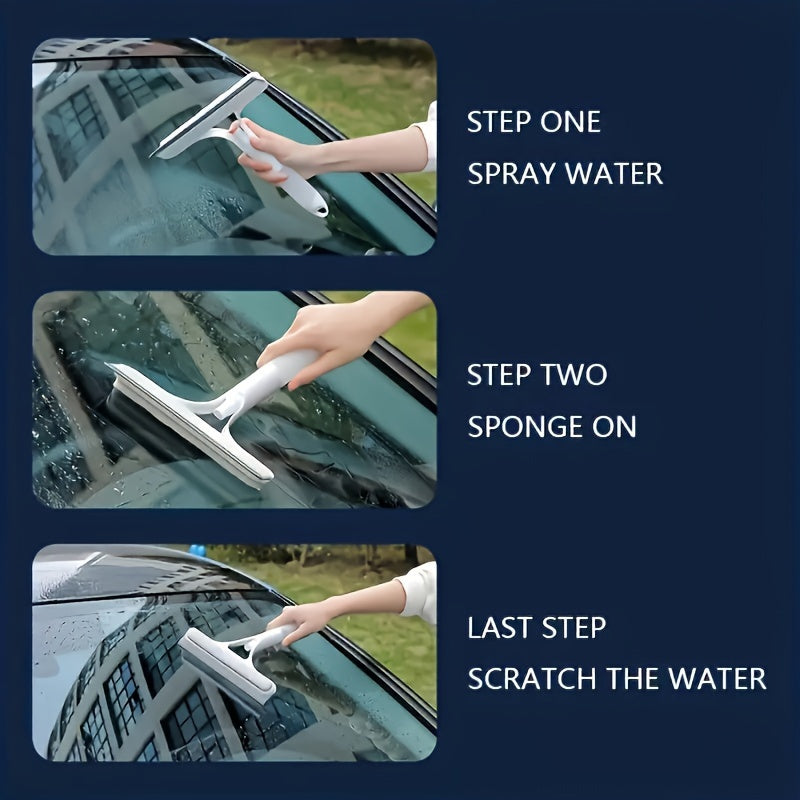 STEP ONE
SPRAY WATER

STEP TWO
SPONGE ON

LAST STEP
SCRATCH THE WATER