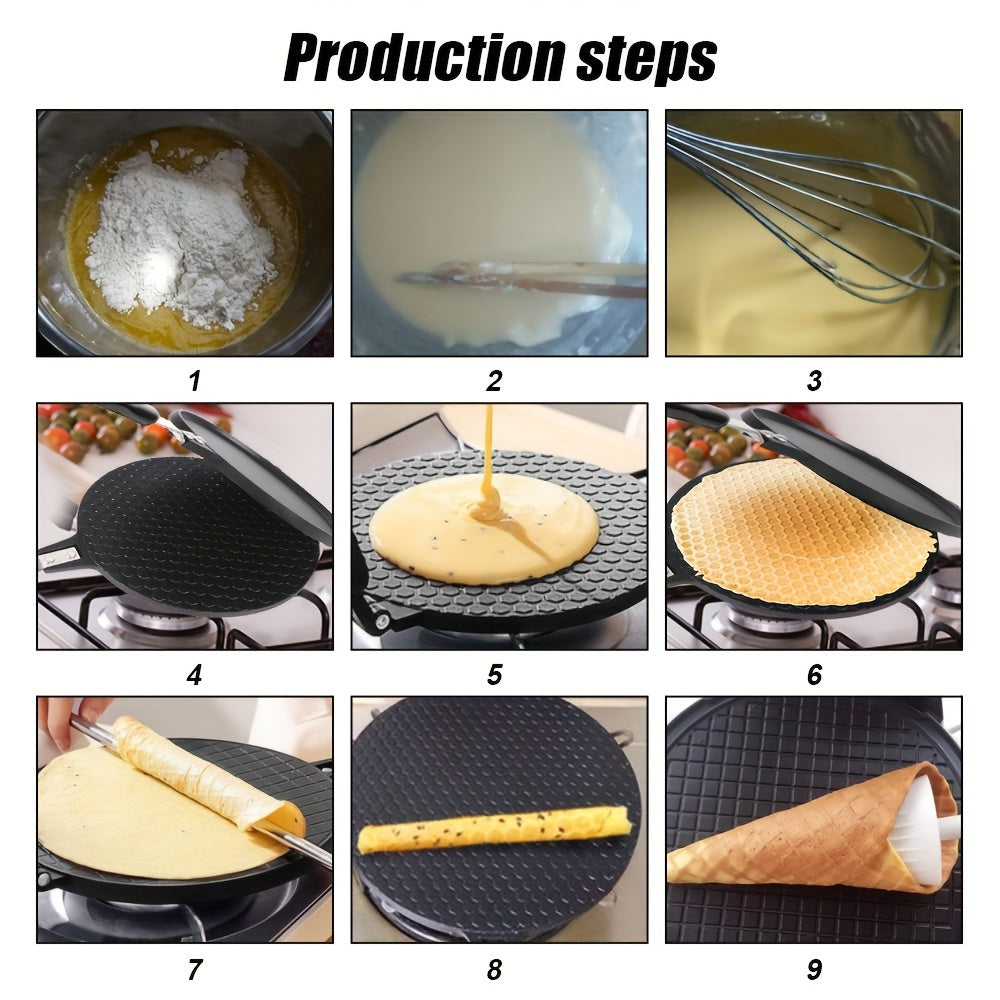 Production steps

1

2

3

4

5

6

7

8

9