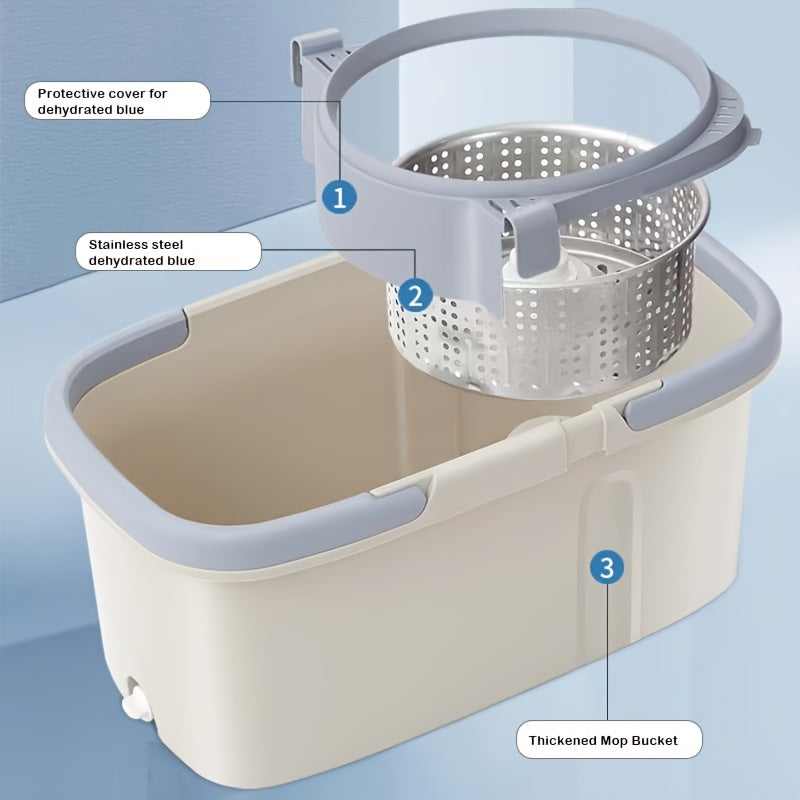 Protective cover for dehydrated blue

1

Stainless steel dehydrated blue

2

3

Thickened Mop Bucket