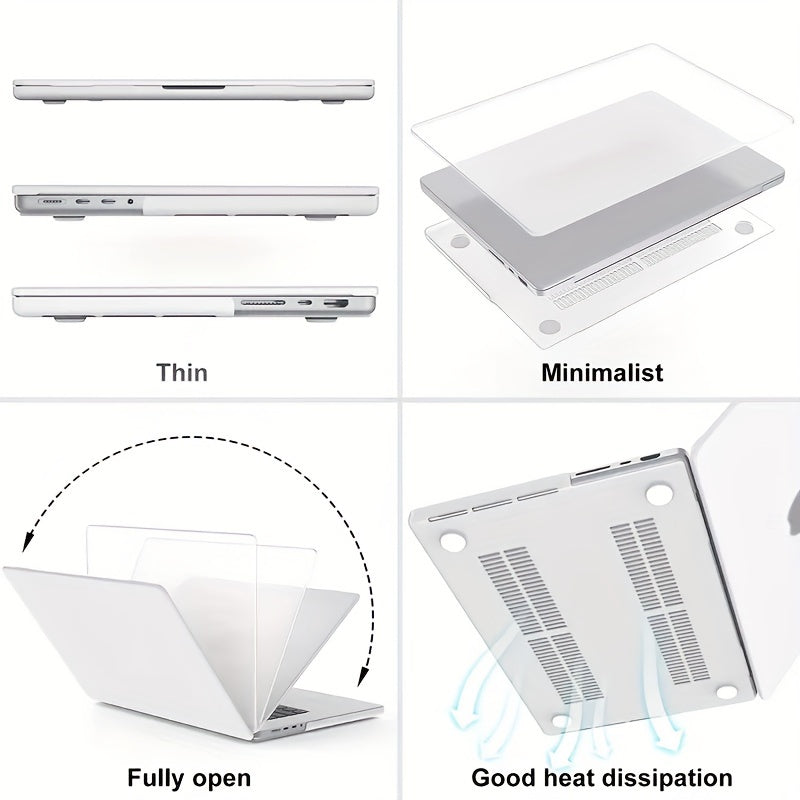 Thin

Minimalist

Fully open

Good heat dissipation