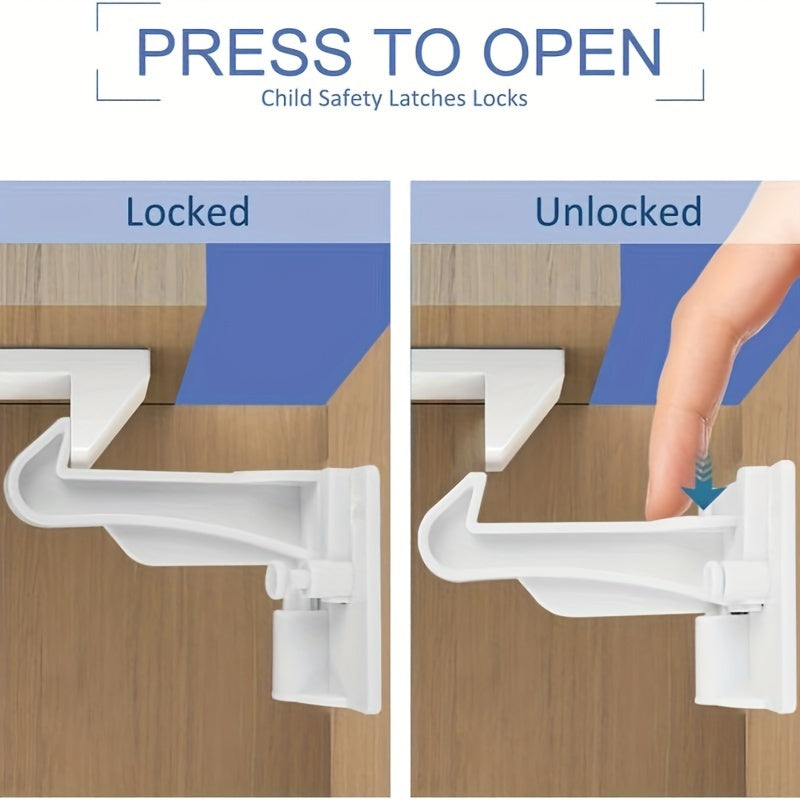 PRESS TO OPEN
Child Safety Latches Locks

Locked

Unlocked