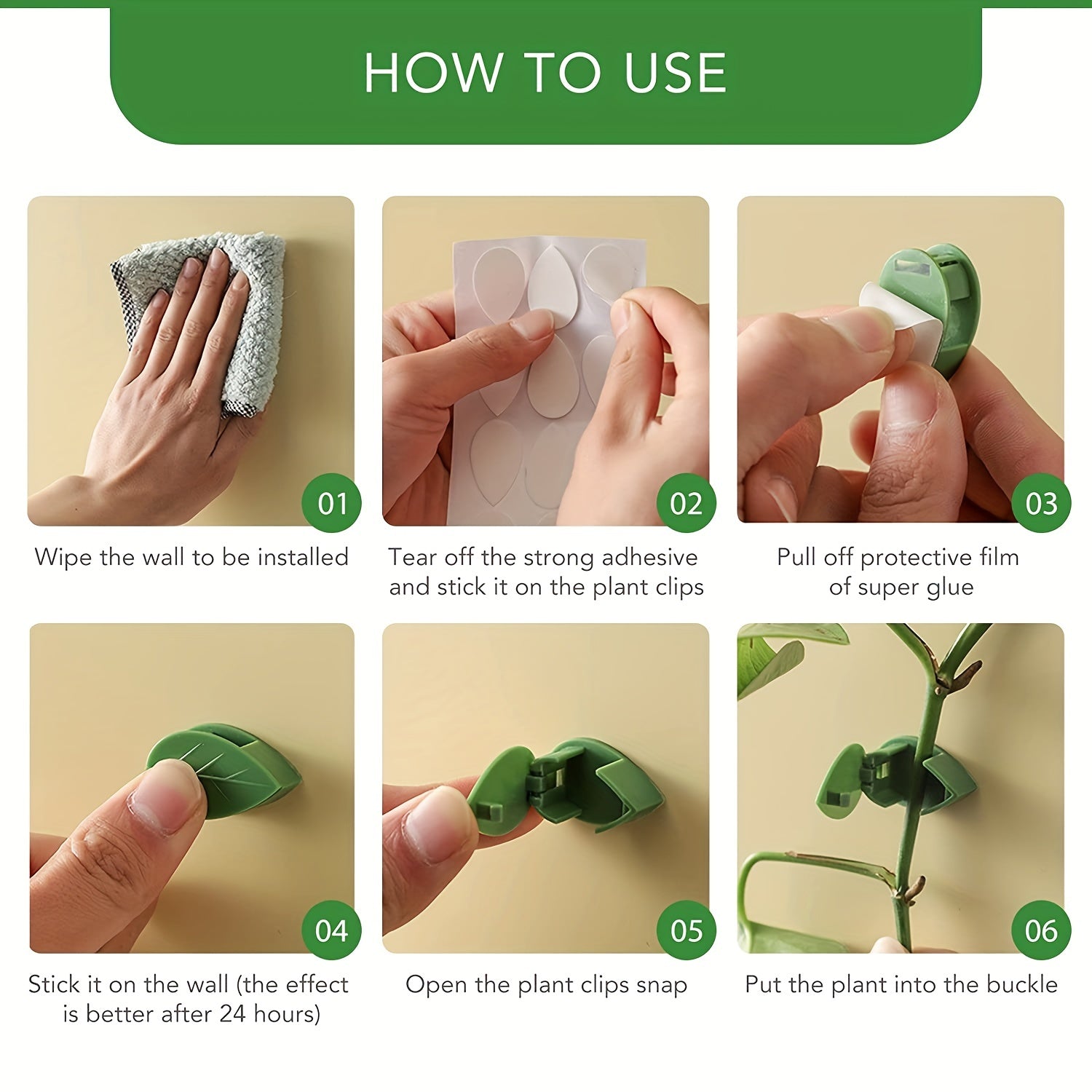 HOW TO USE

01
Wipe the wall to be installed

02
Tear off the strong adhesive and stick it on the plant clips

03
Pull off protective film of super glue

04
Stick it on the wall (the effect is better after 24 hours)

05
Open the plant clips snap

06
Put the plant into the buckle