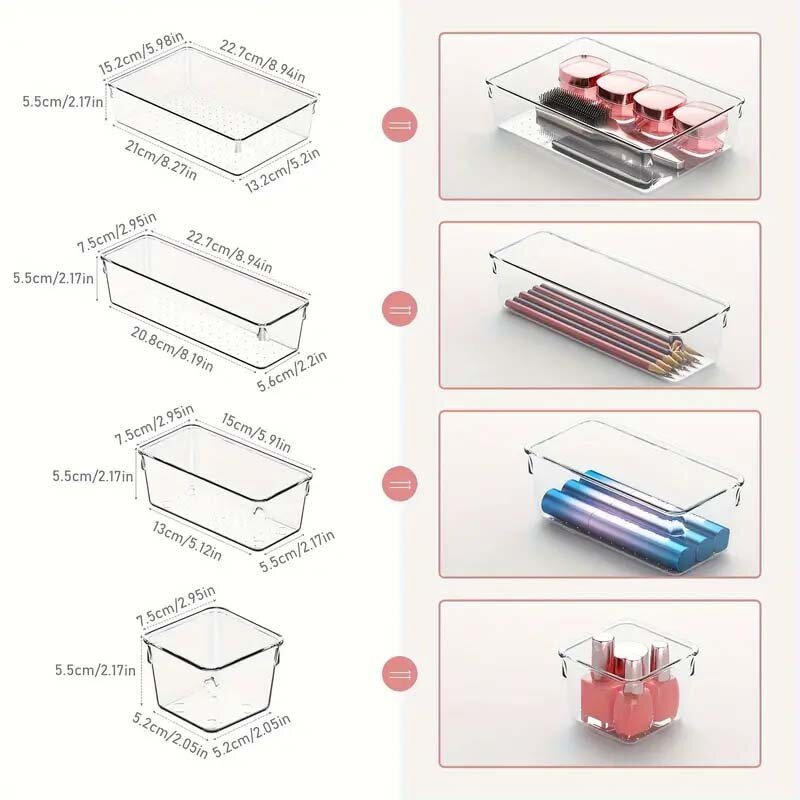 15.2cm/5.98in
22.7cm/8.94in
5.5cm/2.17in
21cm/8.27in
13.2cm/5.2in

7.5cm/2.95in
22.7cm/8.94in
5.5cm/2.17in
20.8cm/8.19in
5.6cm/2.2in

7.5cm/2.95in
15cm/5.91in
5.5cm/2.17in
13cm/5.12in
5.5cm/2.17in

7.5cm/2.95in
5.5cm/2.17in
5.2cm/2.05in
5.2cm/2.05in