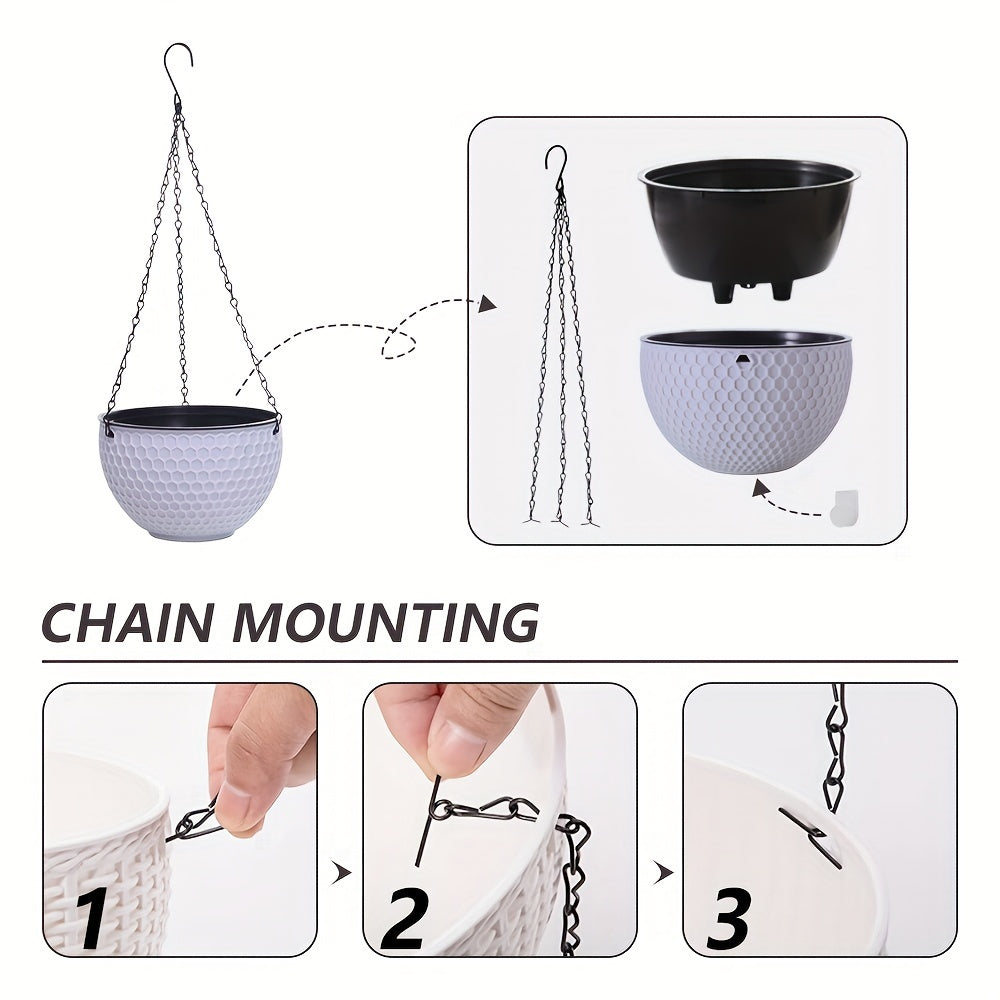 CHAIN MOUNTING

1

2

3