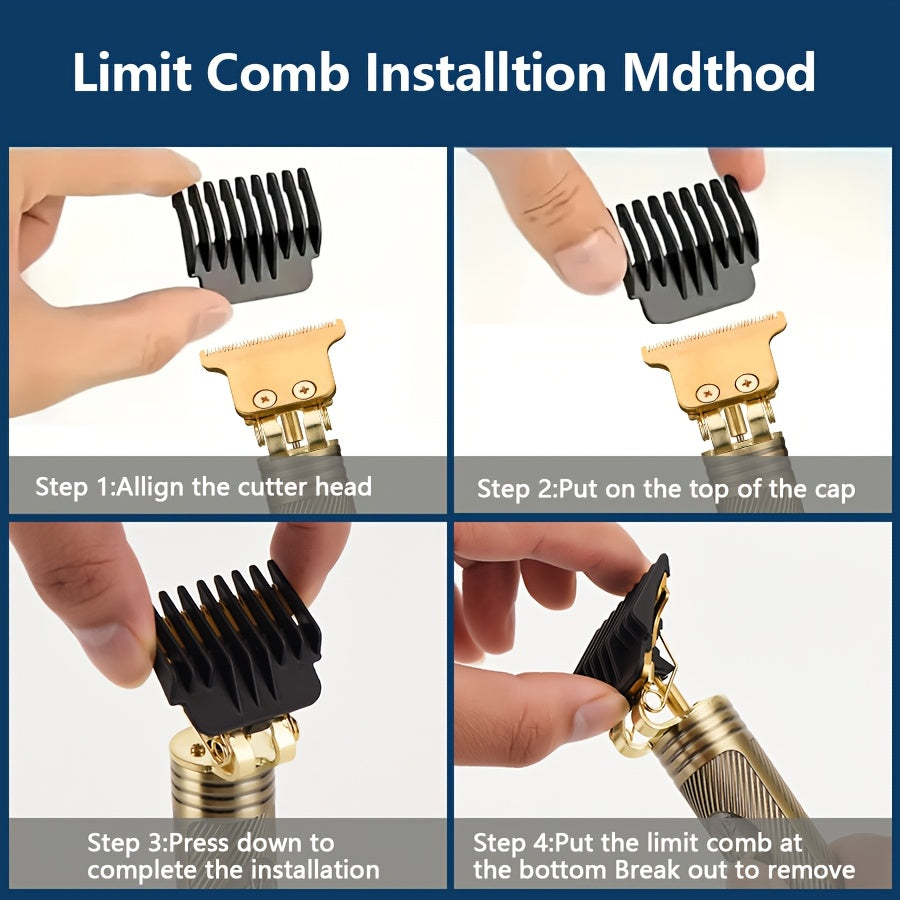 Limit Comb Installtion Mdthod

Step 1:Allign the cutter head

Step 2:Put on the top of the cap

Step 3:Press down to complete the installation

Step 4:Put the limit comb at the bottom Break out to remove