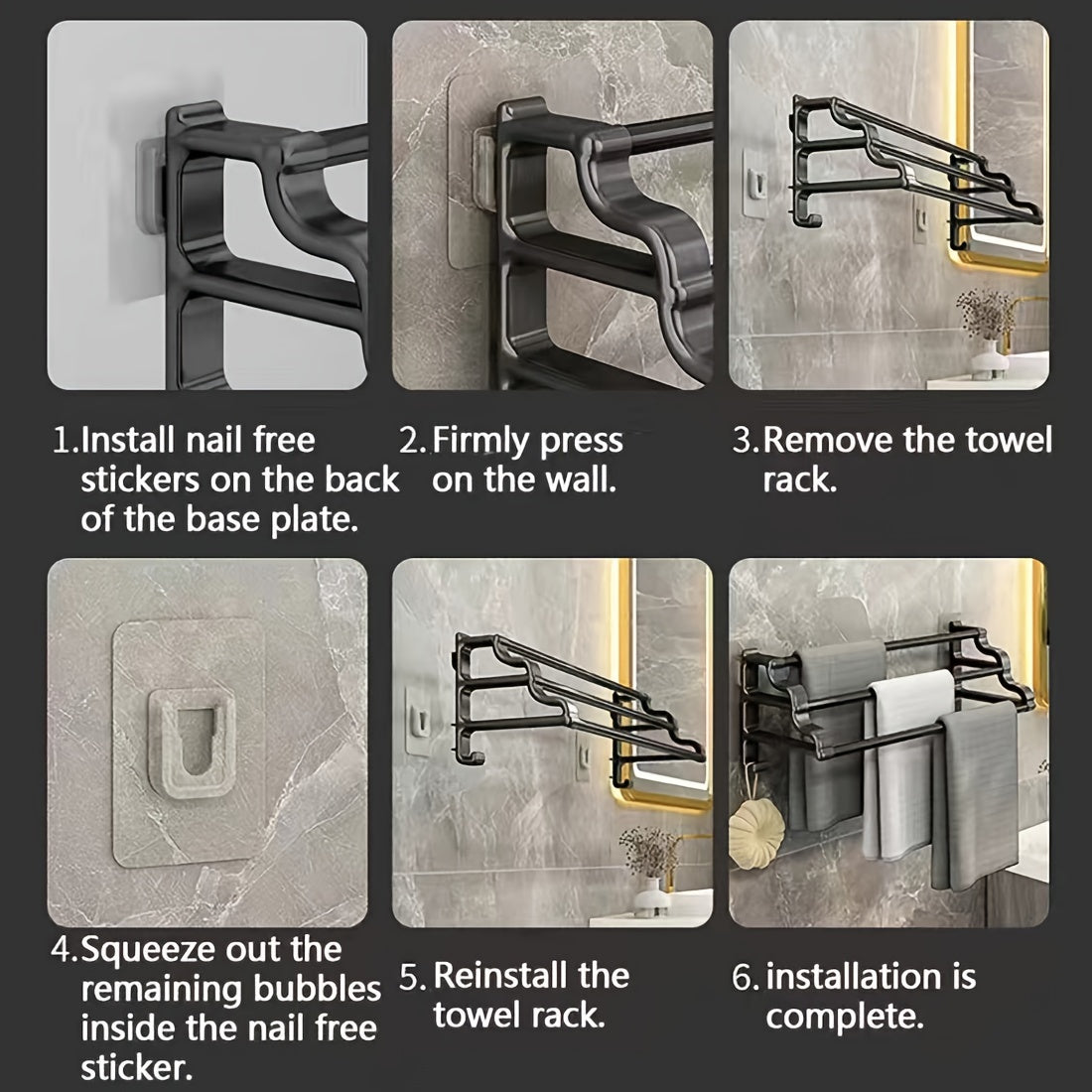 1.Install nail free stickers on the back of the base plate.

2.Firmly press on the wall.

3.Remove the towel rack.

4.Squeeze out the remaining bubbles inside the nail free sticker.

5.Reinstall the towel rack.

6.installation is complete.