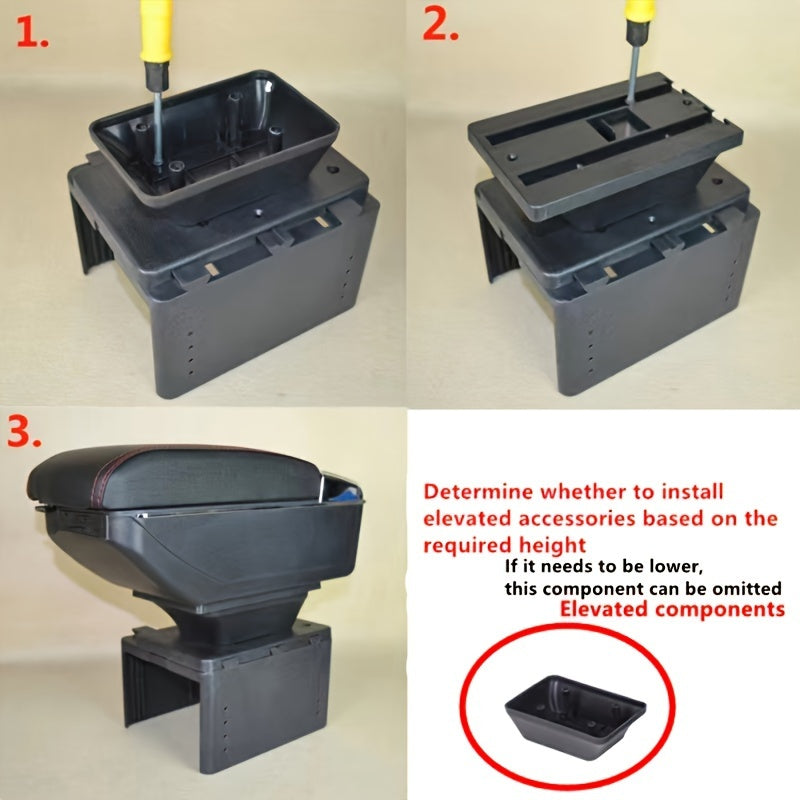 1.

2.

3.

Determine whether to install elevated accessories based on the required height

If it needs to be lower, this component can be omitted

Elevated components