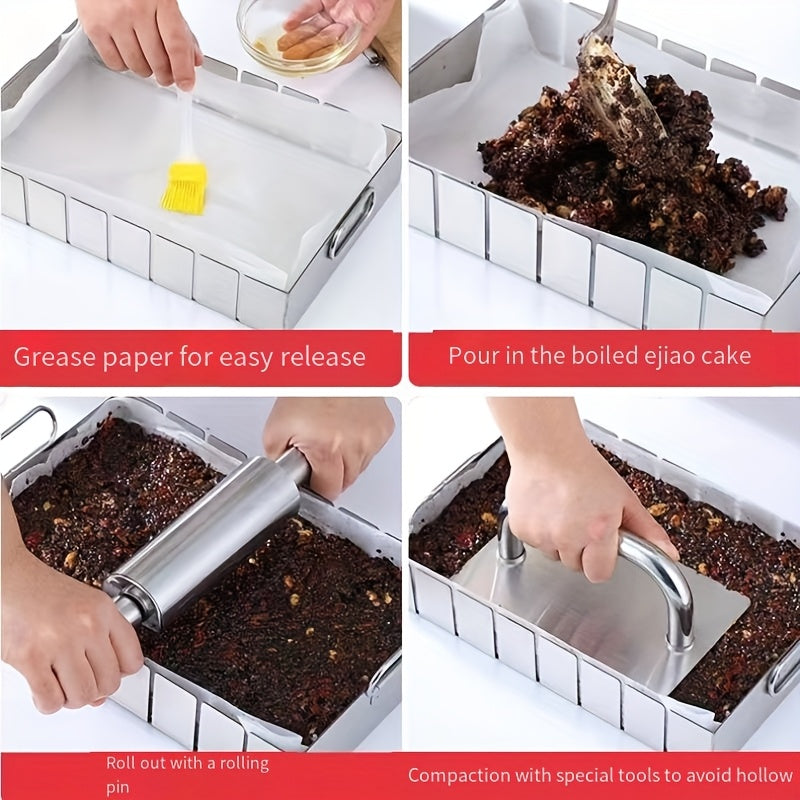 Grease paper for easy release

Pour in the boiled ejiao cake

Roll out with a rolling pin

Compaction with special tools to avoid hollow