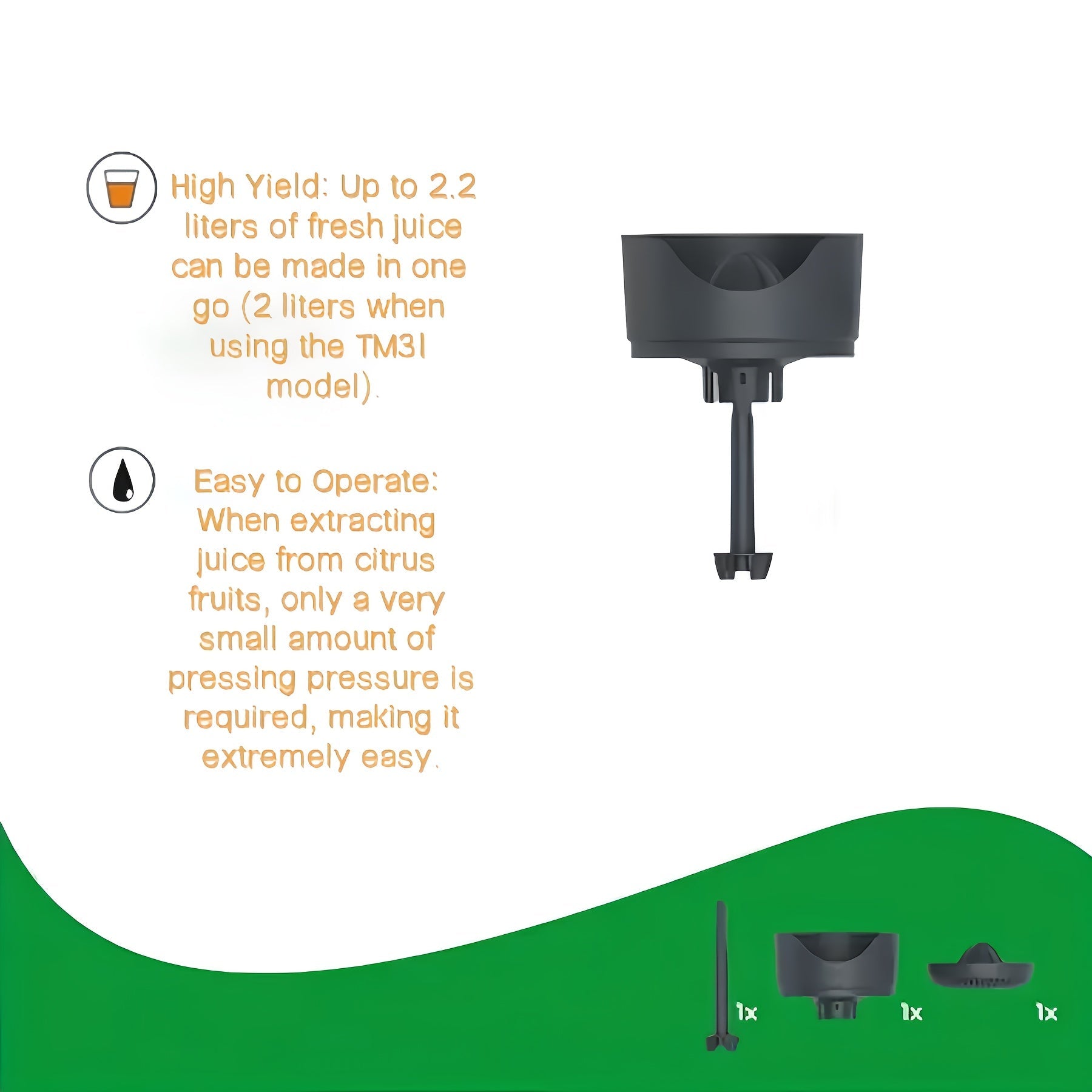 High Yield: Up to 2.2 liters of fresh juice can be made in one go (2 liters when using the TM31 model).

Easy to Operate: When extracting juice from citrus fruits, only a very small amount of pressing pressure is required, making it extremely easy.

1x

1x

1x