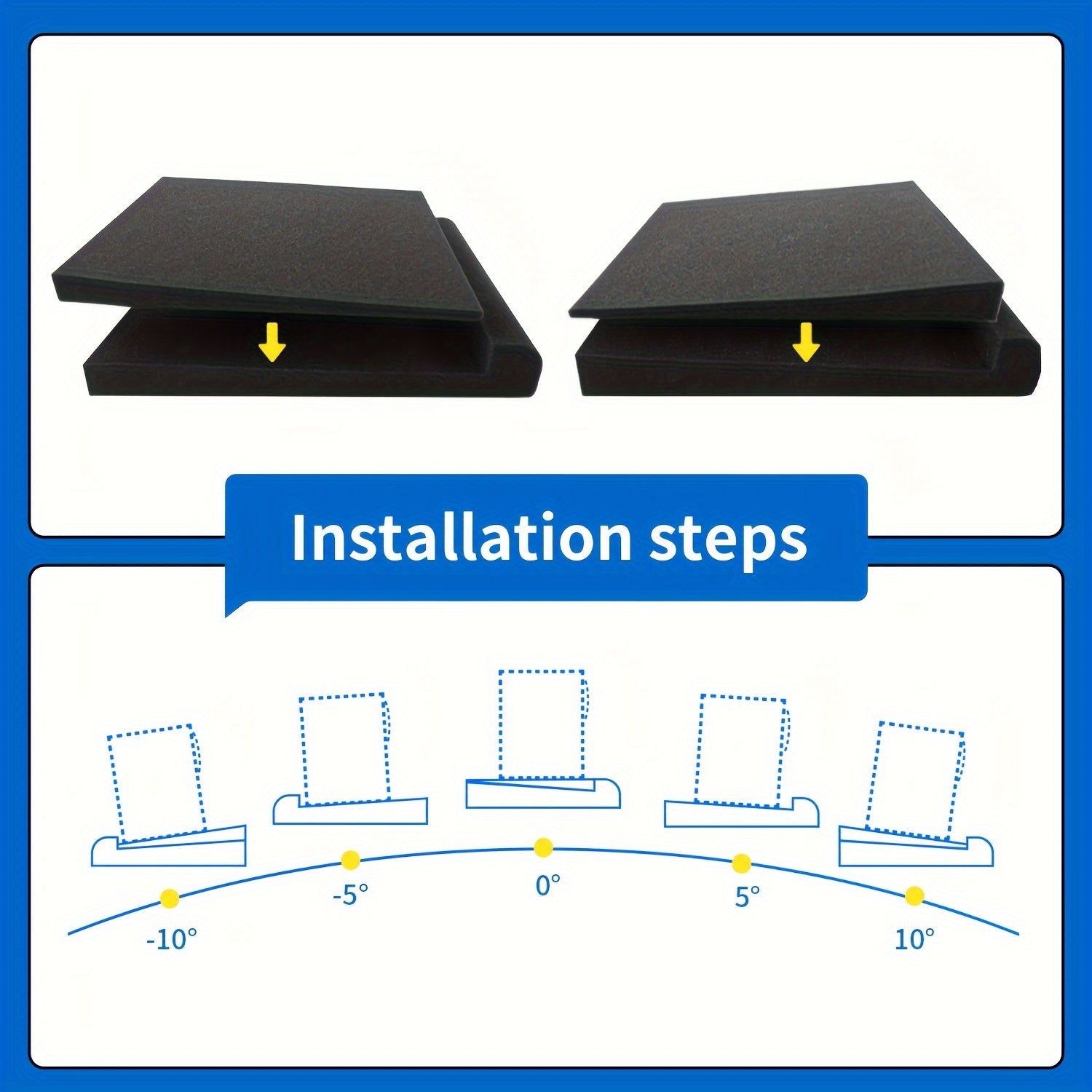 Installation steps

-10°

-5°

0°

5°

10°