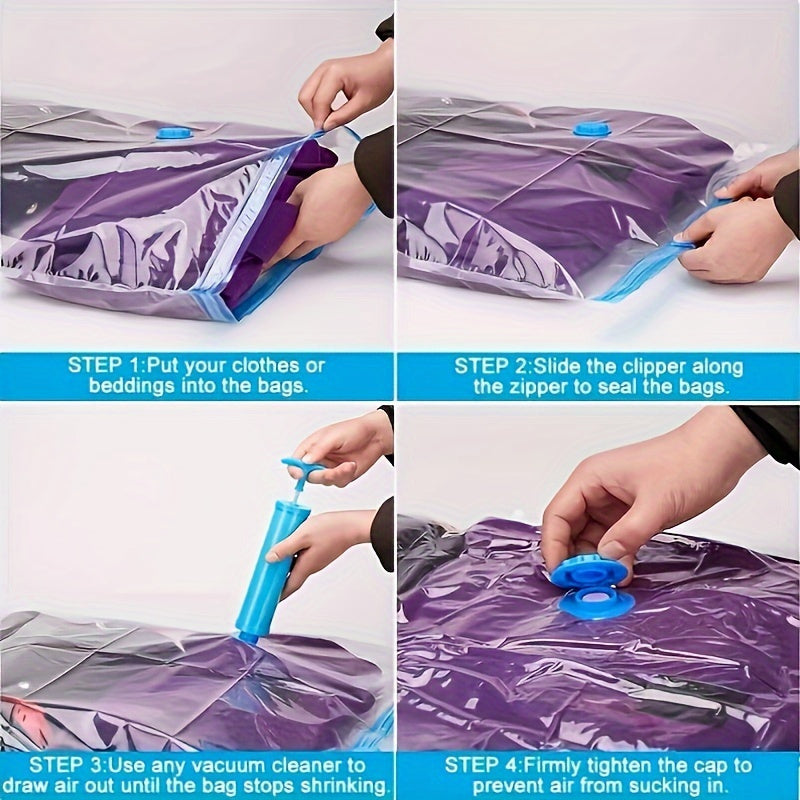 STEP 1:Put your clothes or beddings into the bags.

STEP 2:Slide the clipper along the zipper to seal the bags.

STEP 3:Use any vacuum cleaner to draw air out until the bag stops shrinking.

STEP 4:Firmly tighten the cap to prevent air from sucking in.