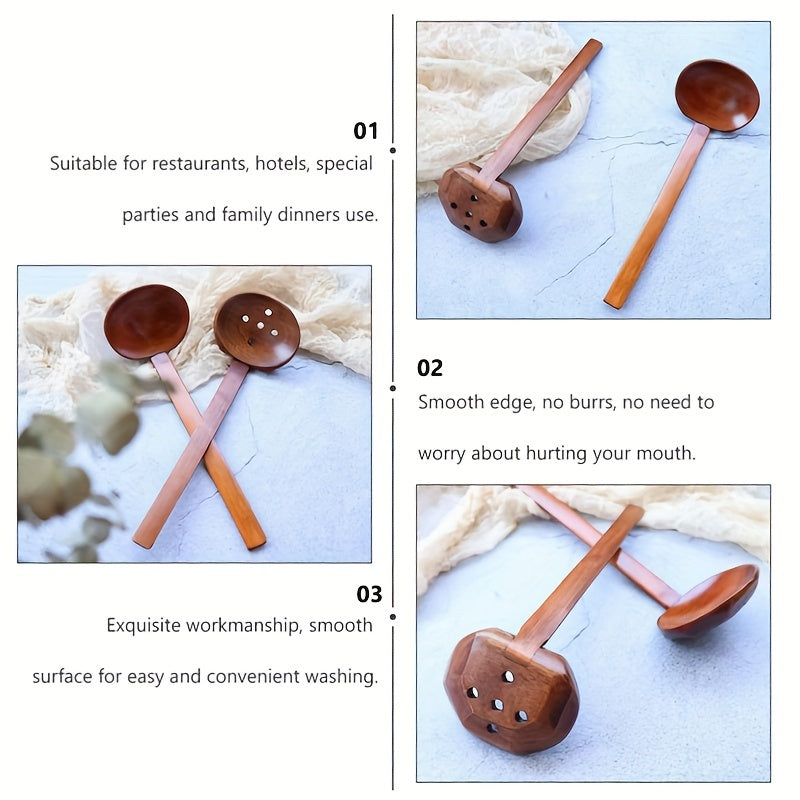 01
Suitable for restaurants, hotels, special parties and family dinners use.

02
Smooth edge, no burrs, no need to worry about hurting your mouth.

03
Exquisite workmanship, smooth surface for easy and convenient washing.