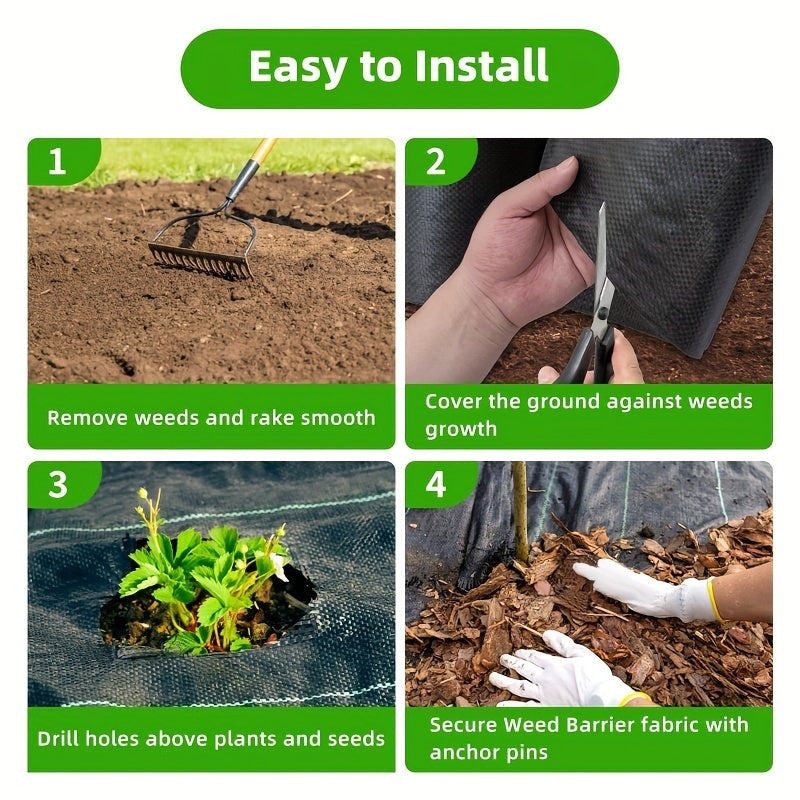 Easy to Install

1

Remove weeds and rake smooth

2

Cover the ground against weeds growth

3

Drill holes above plants and seeds

4

Secure Weed Barrier fabric with anchor pins