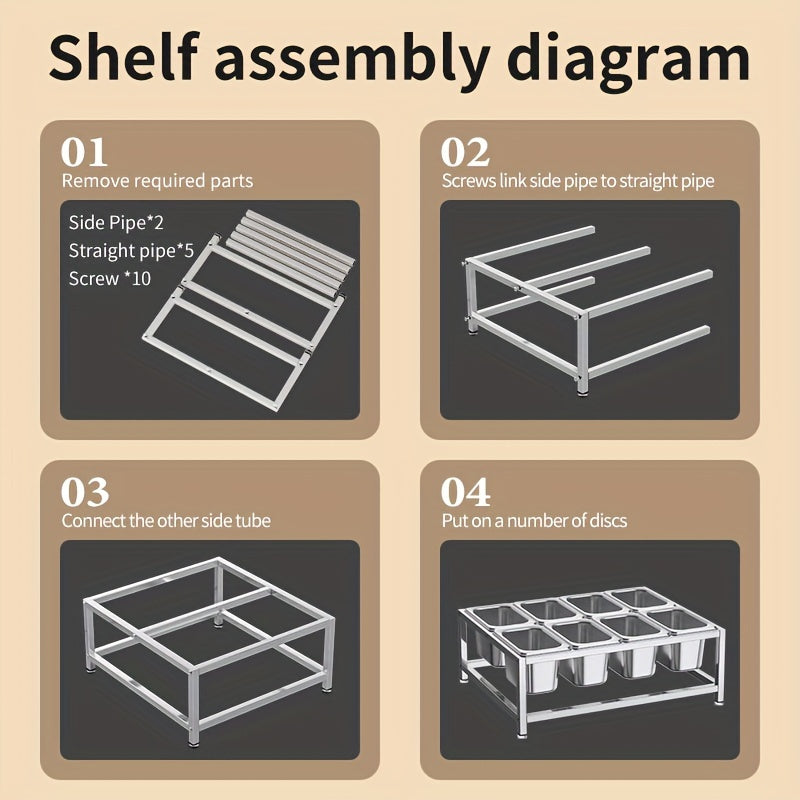 Shelf assembly diagram

01
Remove required parts

Side Pipe*2
Straight pipe*5
Screw *10

02
Screws link side pipe to straight pipe

03
Connect the other side tube

04
Put on a number of discs