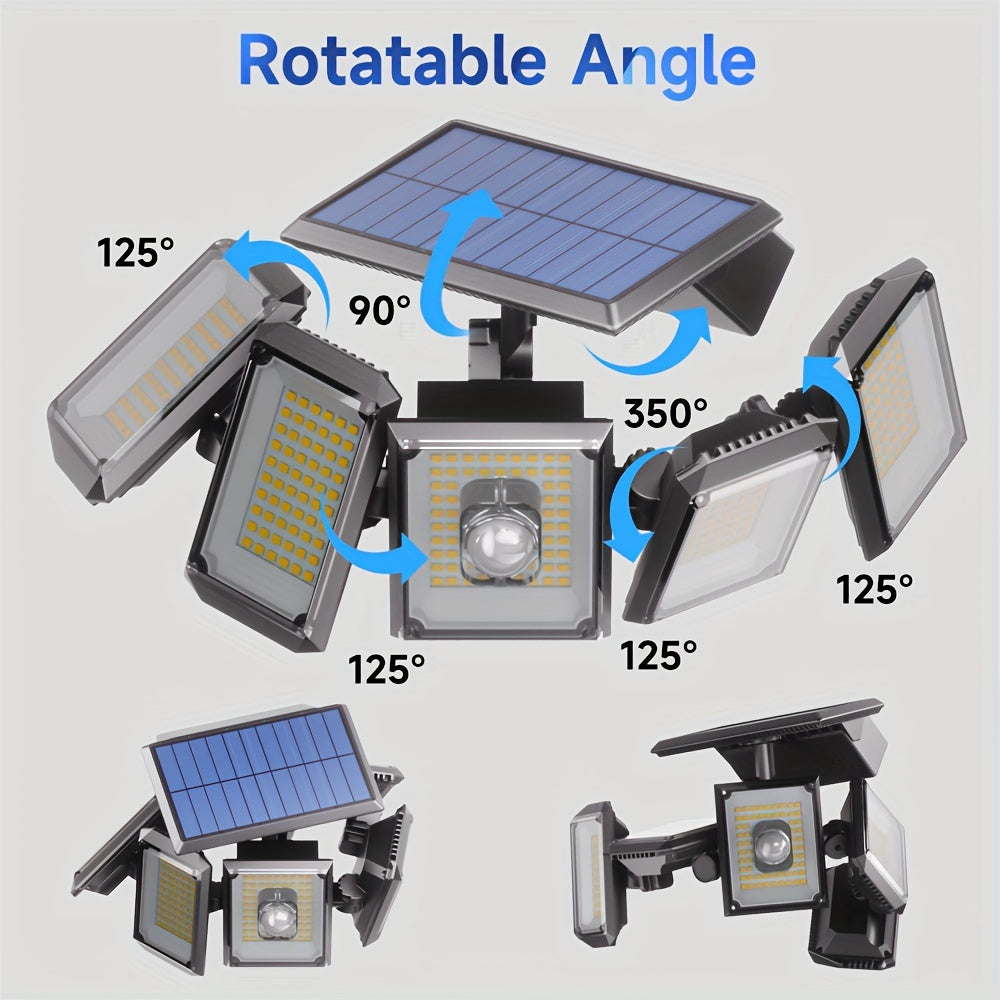 Rotatable Angle

125°

90°

350°

125°

125°

125°