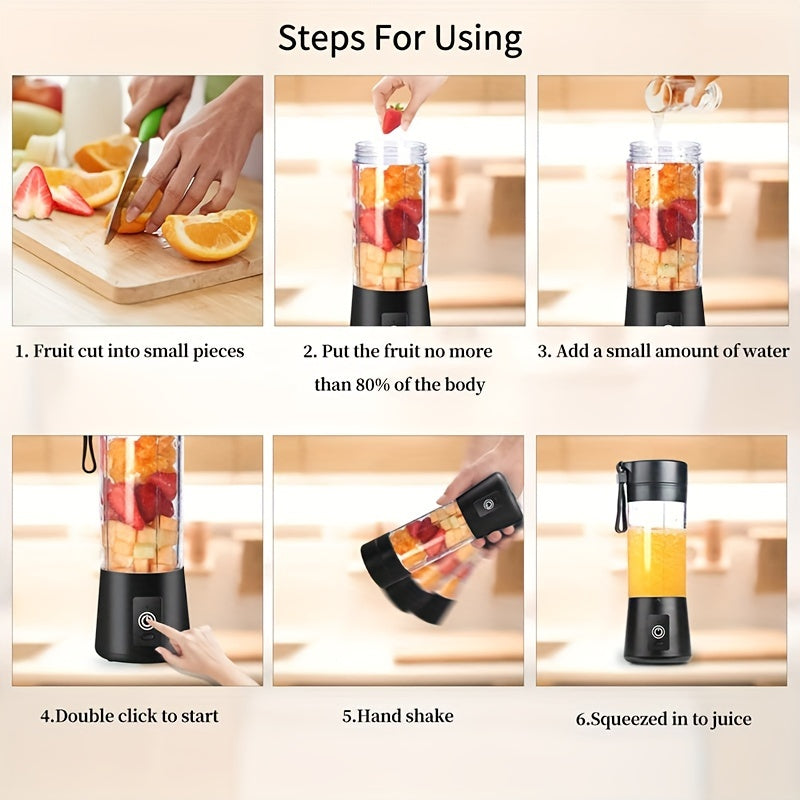 Steps For Using

1. Fruit cut into small pieces

2. Put the fruit no more than 80% of the body

3. Add a small amount of water

4.Double click to start

5.Hand shake

6.Squeezed in to juice